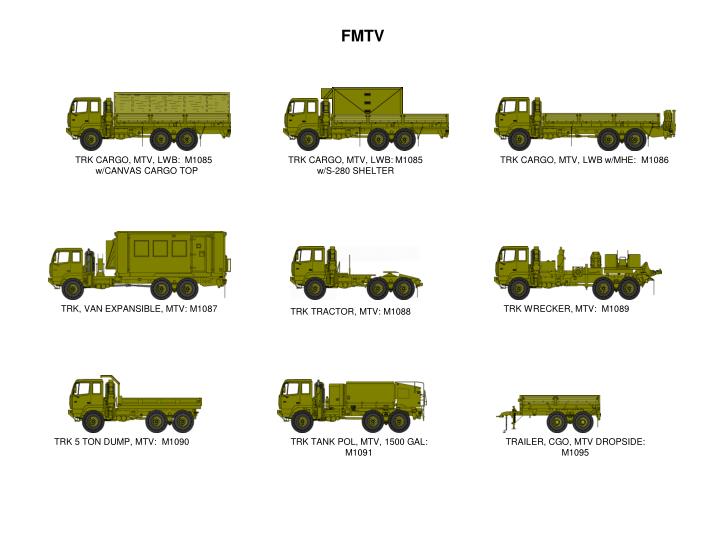 FMTV

TRK CARGO, MTV, LWB: M1085 w/CANVAS CARGO TOP

TRK CARGO, MTV, LWB: M1085 w/S-280 SHELTER

TRK CARGO, MTV, LWB w/MHE: M1086

TRK, VAN EXPANSIBLE, MTV: M1087

TRK TRACTOR, MTV: M1088

TRK WRECKER, MTV: M1089

TRK 5 TON DUMP, MTV: M1090

TRK TANK POL, MTV, 1500 GAL: M1091

TRAILER, CGO, MTV DROPSIDE: M1095