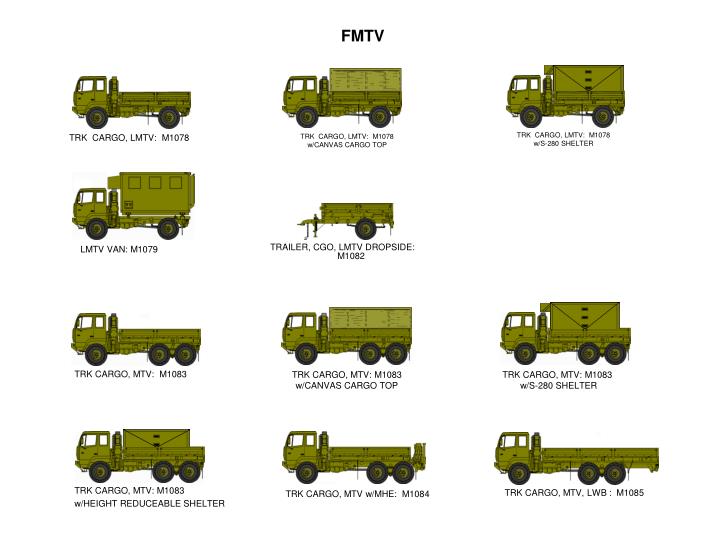 FMTV

TRK CARGO, LMTV: M1078

TRK CARGO, LMTV: M1078
w/CANVAS CARGO TOP

TRK CARGO, LMTV: M1078
w/S-280 SHELTER

LMTV VAN: M1079

TRAILER, CGO, LMTV DROPSIDE:
M1082

TRK CARGO, MTV: M1083

TRK CARGO, MTV: M1083
w/CANVAS CARGO TOP

TRK CARGO, MTV: M1083
w/S-280 SHELTER

TRK CARGO, MTV: M1083
w/HEIGHT REDUCEABLE SHELTER

TRK CARGO, MTV w/MHE: M1084

TRK CARGO, MTV, LWB : M1085