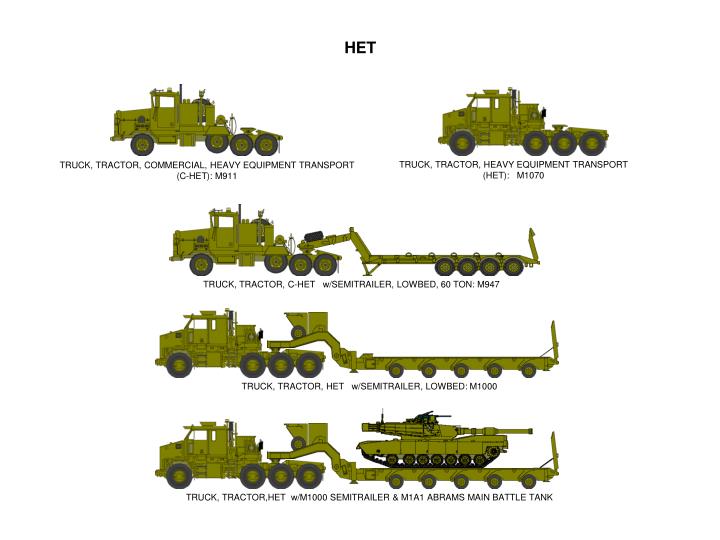 HET

TRUCK, TRACTOR, COMMERCIAL, HEAVY EQUIPMENT TRANSPORT (C-HET): M911

TRUCK, TRACTOR, HEAVY EQUIPMENT TRANSPORT (HET): M1070

TRUCK, TRACTOR, C-HET w/SEMITRAILER, LOWBED, 60 TON: M947

TRUCK, TRACTOR, HET w/SEMITRAILER, LOWBED: M1000

TRUCK, TRACTOR,HET w/M1000 SEMITRAILER & M1A1 ABRAMS MAIN BATTLE TANK