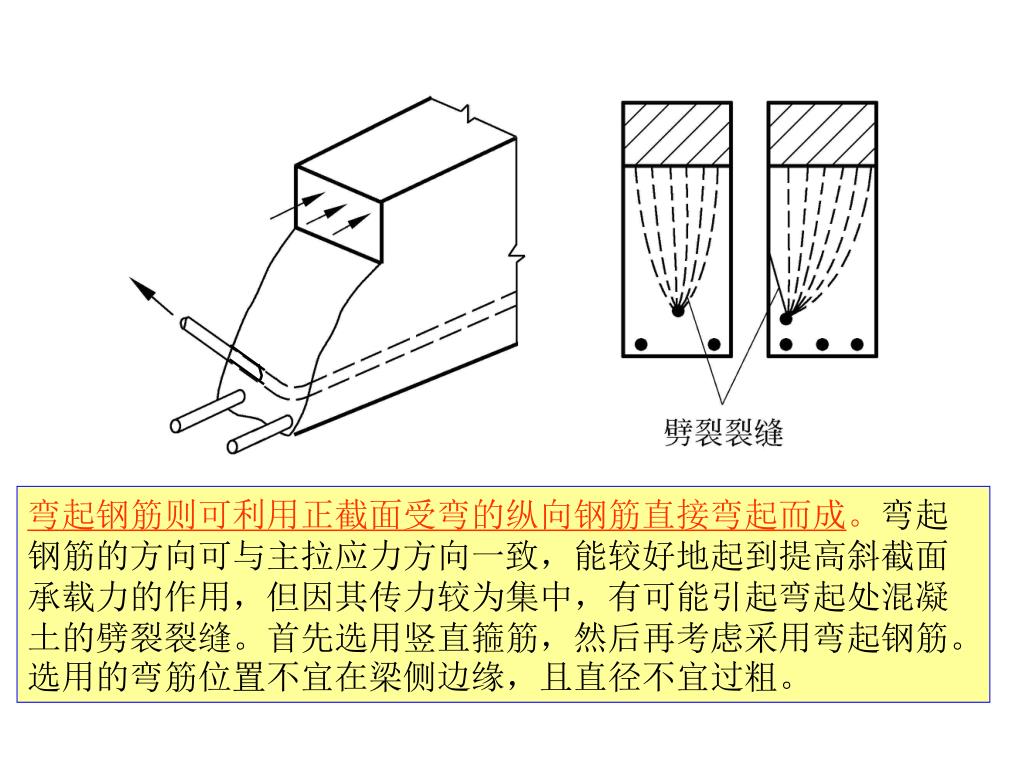 劈裂裂缝

弯起钢筋则可利用正截面受弯的纵向钢筋直接弯起而成。弯起钢筋的方向可与主拉应力方向一致，能较好地起到提高斜截面承载力的作用，但因其传力较为集中，有可能引起弯起处混凝土的劈裂裂缝。首先选用竖直箍筋，然后再考虑采用弯起钢筋。选用的弯筋位置不宜在梁侧边缘，且直径不宜过粗。