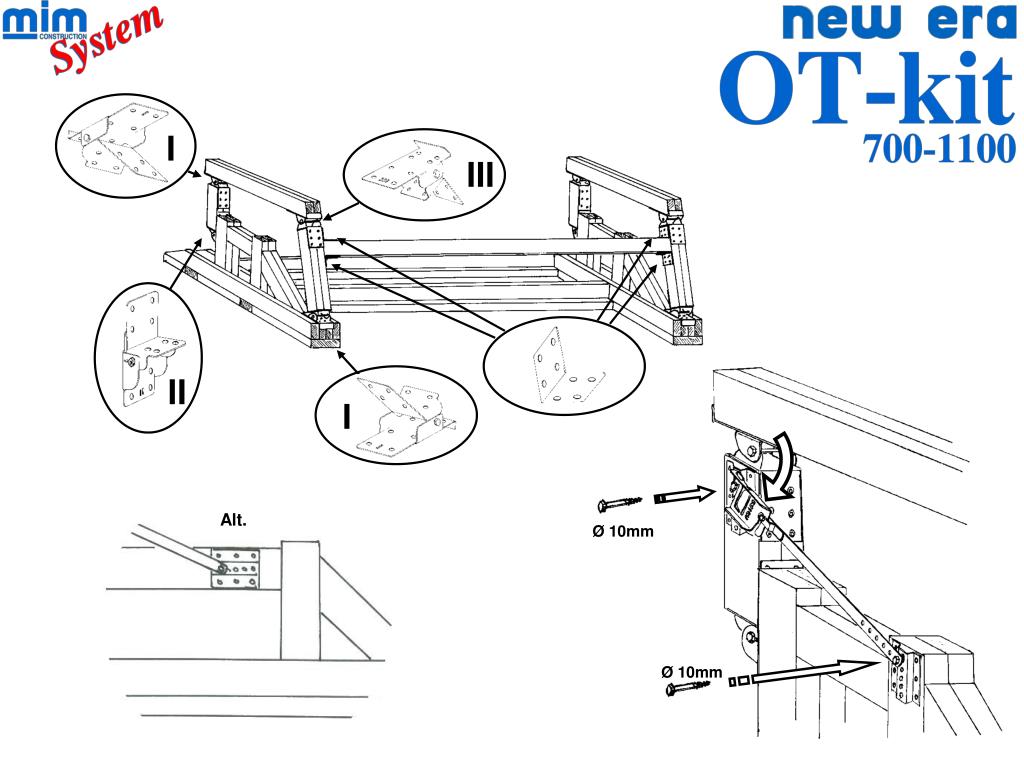 mim CONSTRUCTION System

new era
OT-kit
700-1100

I

III

II

I

Alt.

Ø 10mm

Ø 10mm