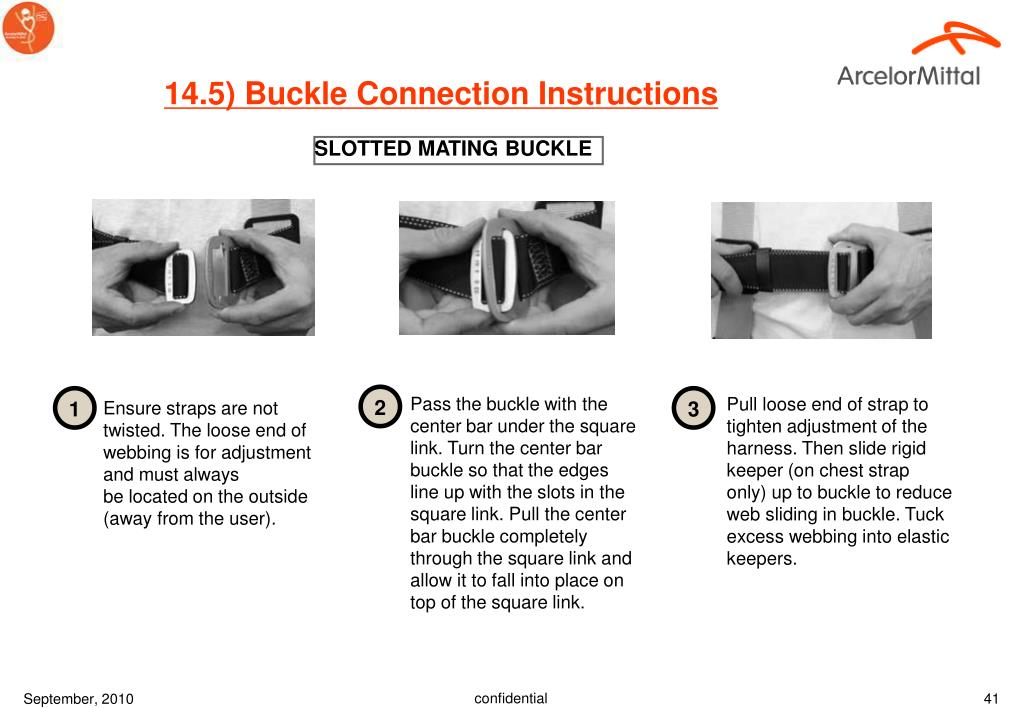 ArcelorMittal

14.5) Buckle Connection Instructions

SLOTTED MATING BUCKLE

1 Ensure straps are not twisted. The loose end of webbing is for adjustment and must always be located on the outside (away from the user).

2 Pass the buckle with the center bar under the square link. Turn the center bar buckle so that the edges line up with the slots in the square link. Pull the center bar buckle completely through the square link and allow it to fall into place on top of the square link.

3 Pull loose end of strap to tighten adjustment of the harness. Then slide rigid keeper (on chest strap only) up to buckle to reduce web sliding in buckle. Tuck excess webbing into elastic keepers.

September, 2010 confidential 41