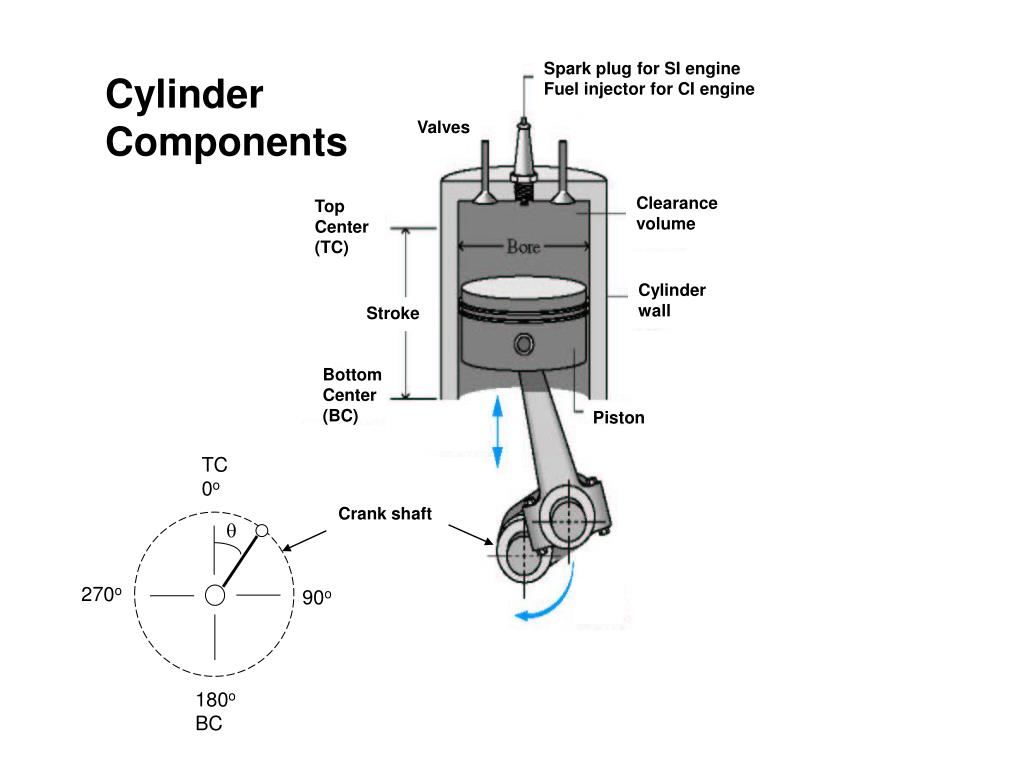 Cylinder Components

Spark plug for SI engine
Fuel injector for CI engine

Valves

Top Center (TC)

Clearance volume

Bore

Cylinder wall

Stroke

Bottom Center (BC)

Piston

TC
$0^o$

Crank shaft

$\theta$

$270^o$

$90^o$

$180^o$
BC