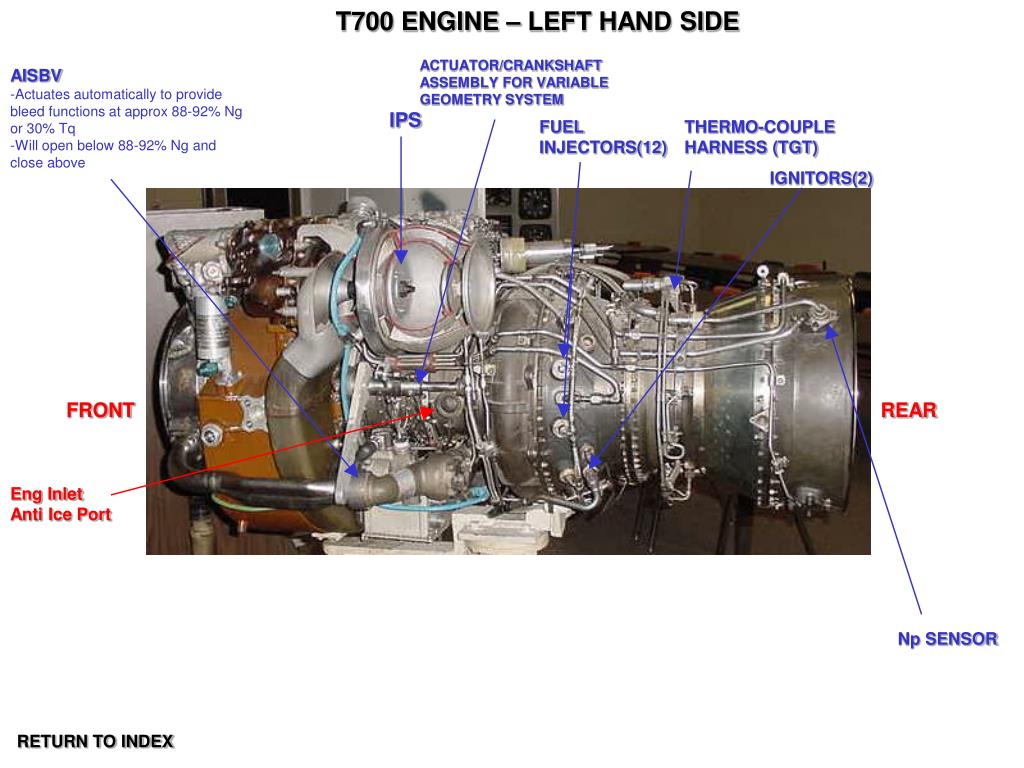 T700 ENGINE – LEFT HAND SIDE

AISBV
-Actuates automatically to provide bleed functions at approx 88-92% Ng or 30% Tq
-Will open below 88-92% Ng and close above

ACTUATOR/CRANKSHAFT ASSEMBLY FOR VARIABLE GEOMETRY SYSTEM

IPS

FUEL INJECTORS(12)

THERMO-COUPLE HARNESS (TGT)

IGNITORS(2)

FRONT

REAR

Eng Inlet
Anti Ice Port

Np SENSOR

RETURN TO INDEX