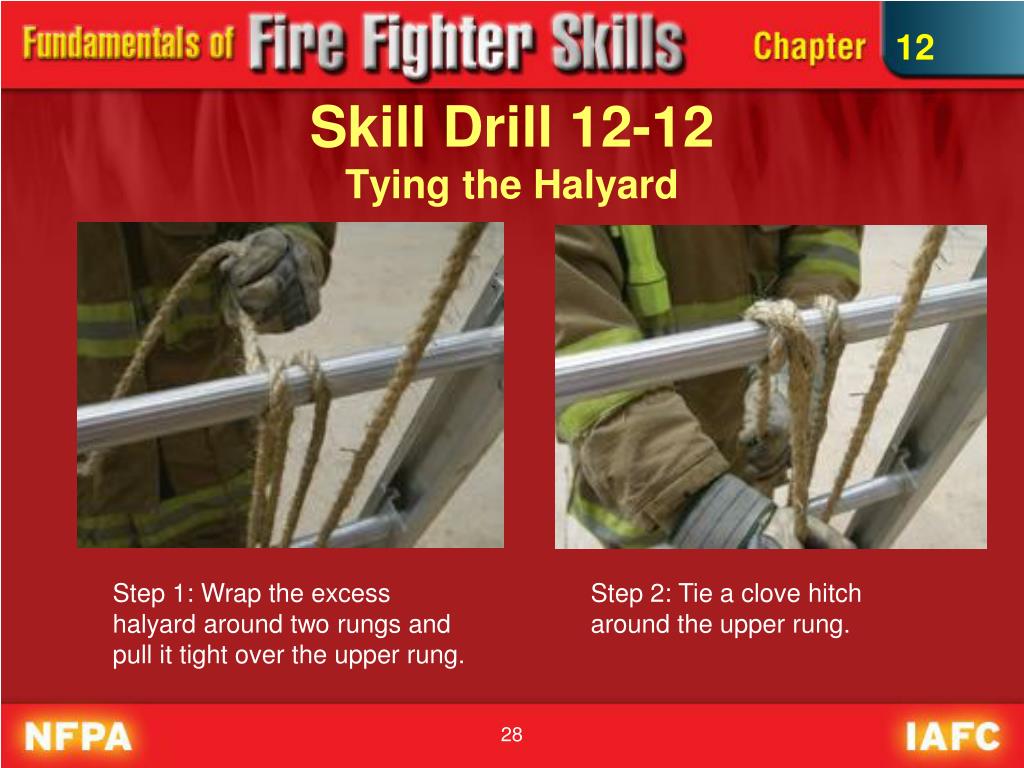 Fundamentals of Fire Fighter Skills Chapter 12

Skill Drill 12-12
Tying the Halyard

Step 1: Wrap the excess halyard around two rungs and pull it tight over the upper rung.

Step 2: Tie a clove hitch around the upper rung.

NFPA 28 IAFC