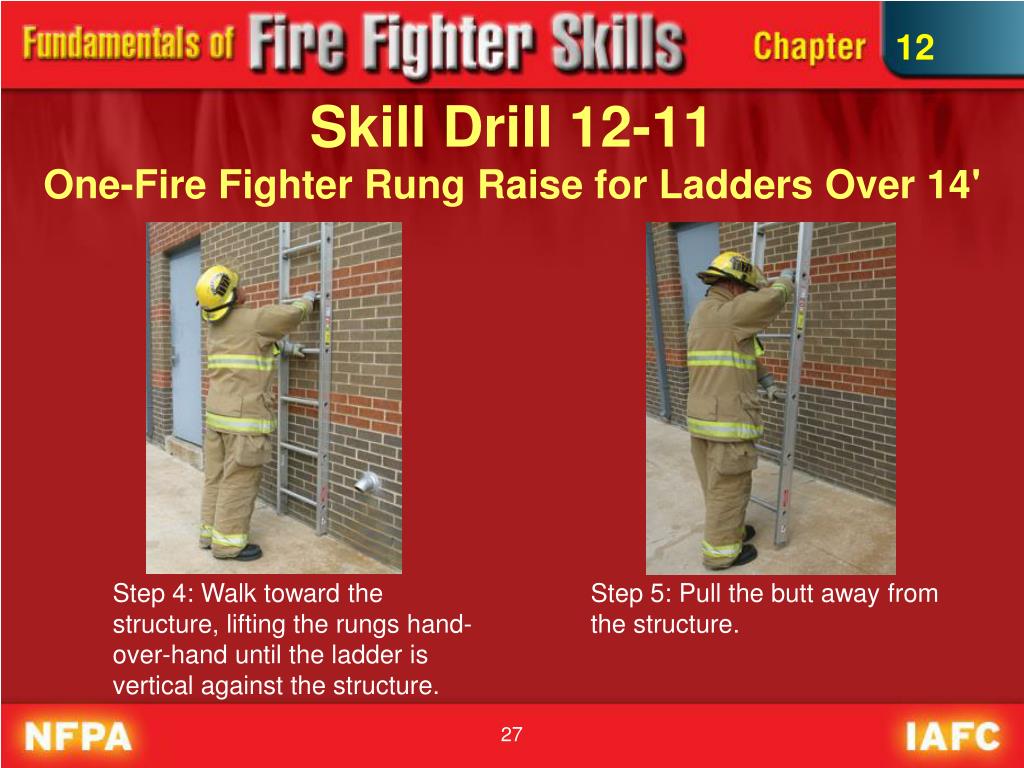 Fundamentals of Fire Fighter Skills Chapter 12

Skill Drill 12-11
One-Fire Fighter Rung Raise for Ladders Over 14'

Step 4: Walk toward the structure, lifting the rungs hand-over-hand until the ladder is vertical against the structure.

Step 5: Pull the butt away from the structure.

NFPA 27 IAFC