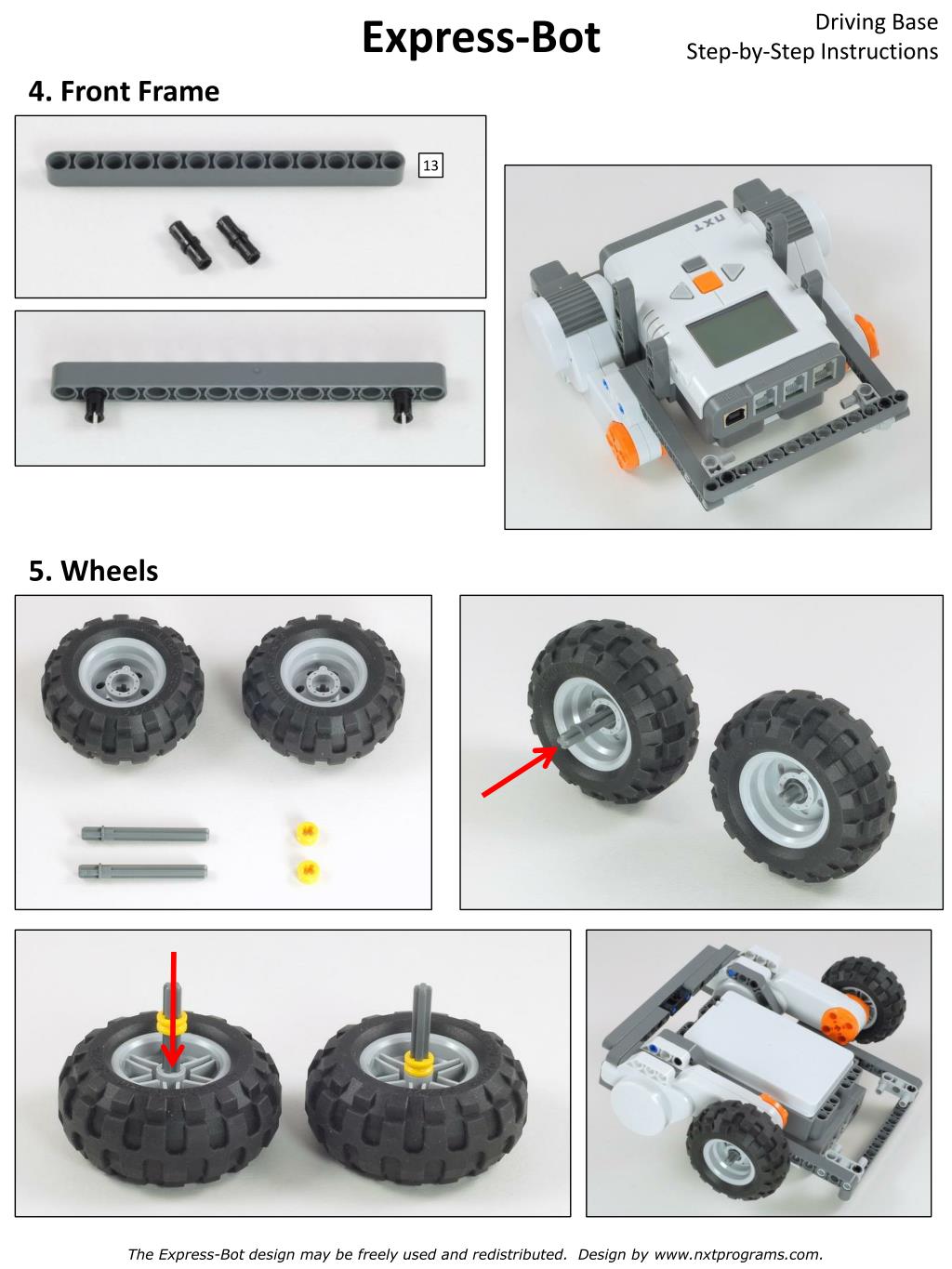 Express-Bot

Driving Base
Step-by-Step Instructions

4. Front Frame

13

NXT

5. Wheels

The Express-Bot design may be freely used and redistributed. Design by www.nxtprograms.com.