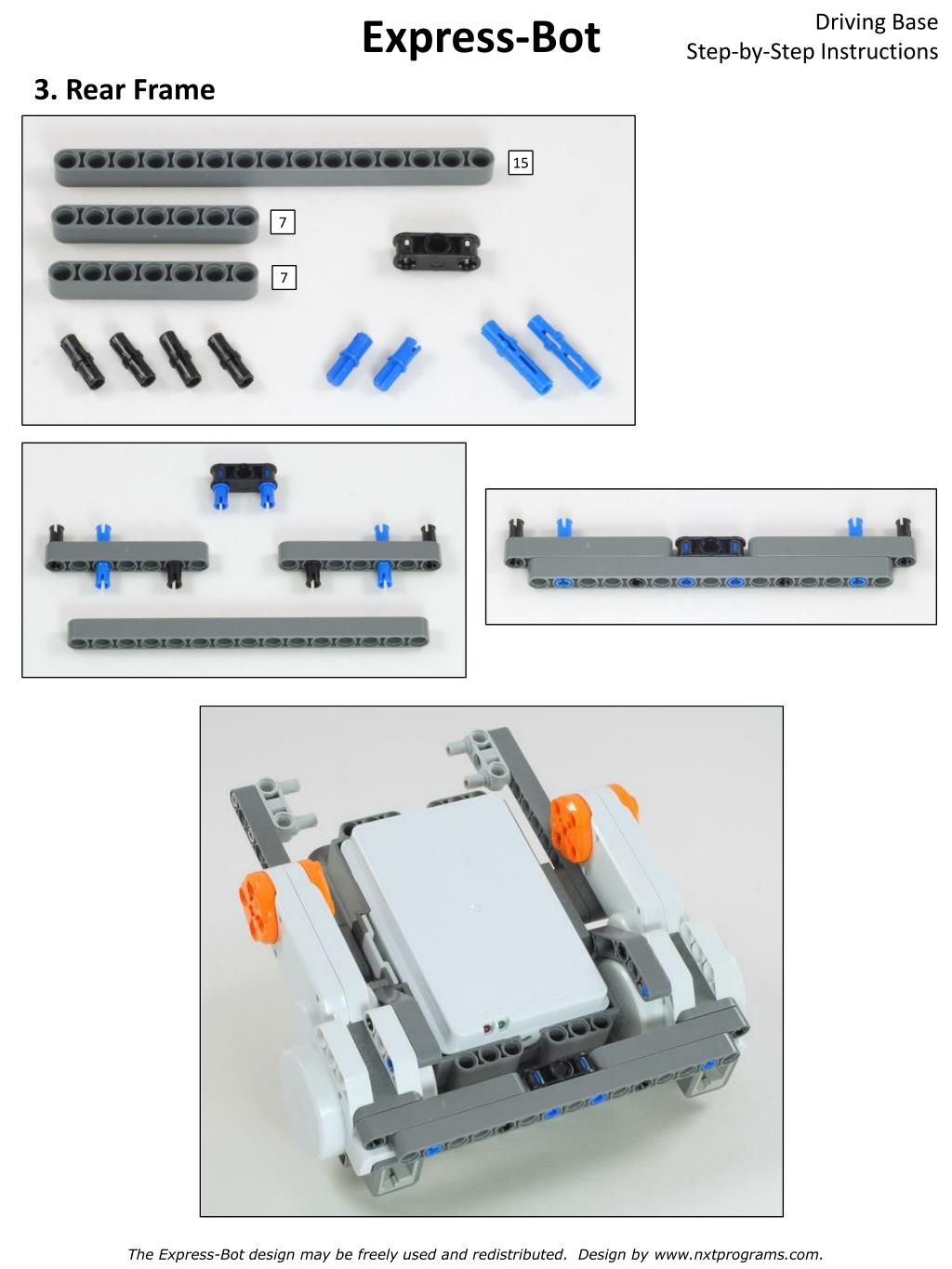 Express-Bot

Driving Base
Step-by-Step Instructions

3. Rear Frame

15

7

7

The Express-Bot design may be freely used and redistributed. Design by www.nxtprograms.com.