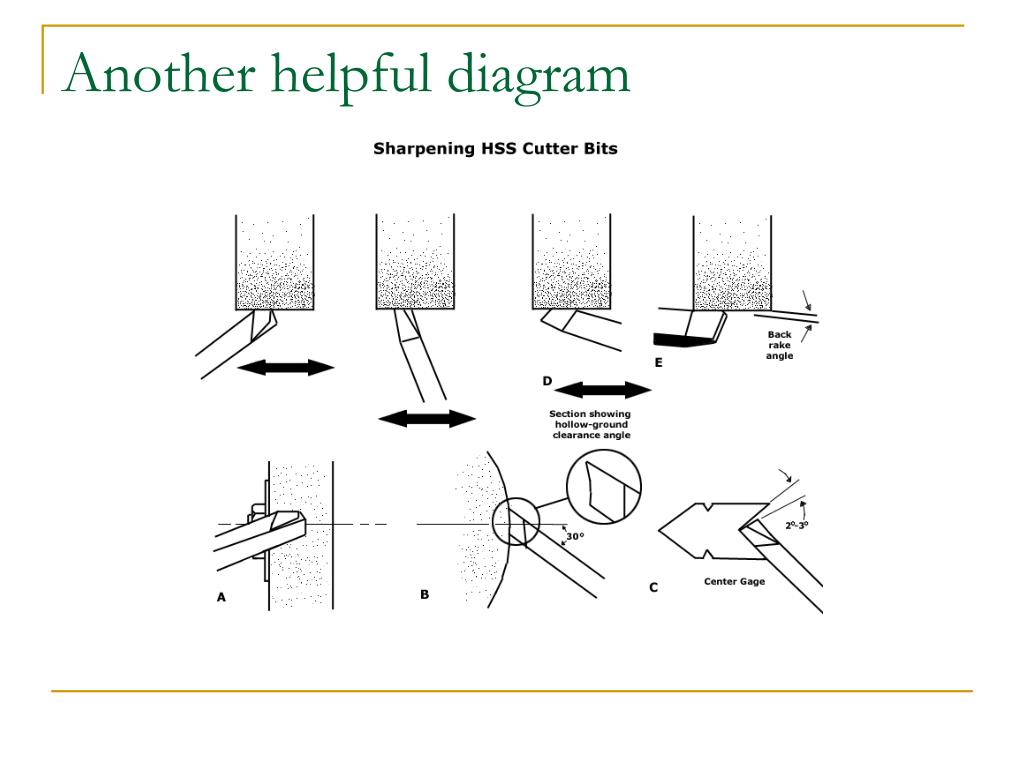 Another helpful diagram

Sharpening HSS Cutter Bits

Back rake angle

E

D

Section showing hollow-ground clearance angle

30°

2°-3°

A

B

C

Center Gage