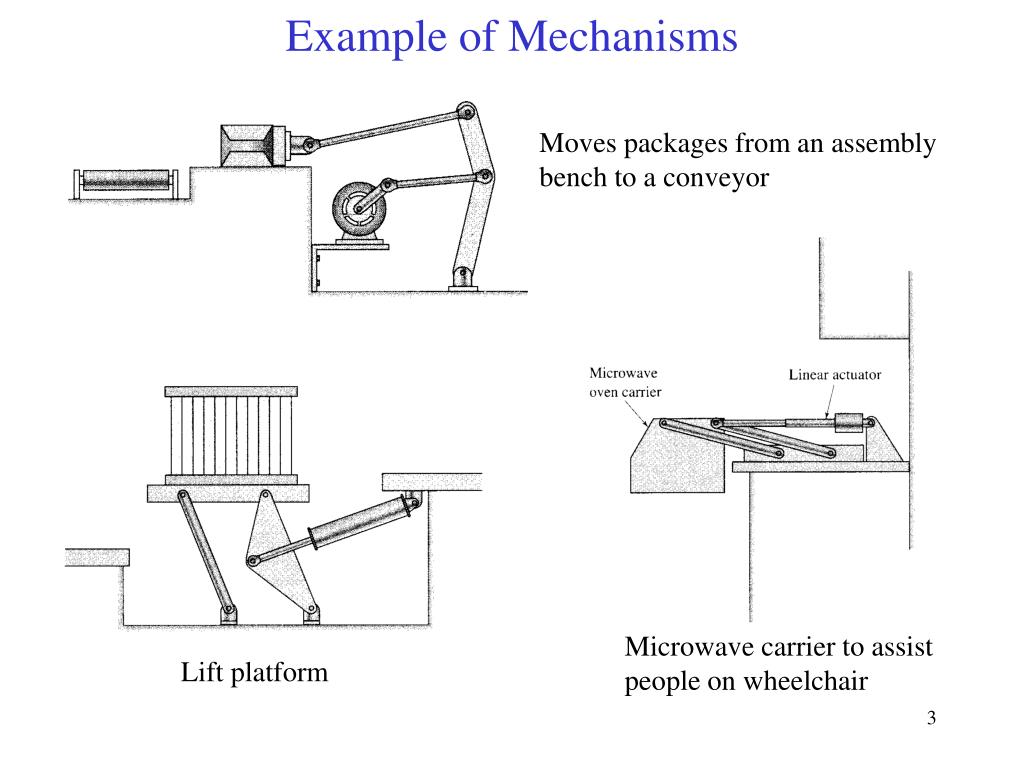 Example of Mechanisms

Moves packages from an assembly bench to a conveyor

Microwave oven carrier

Linear actuator

Lift platform

Microwave carrier to assist people on wheelchair

3