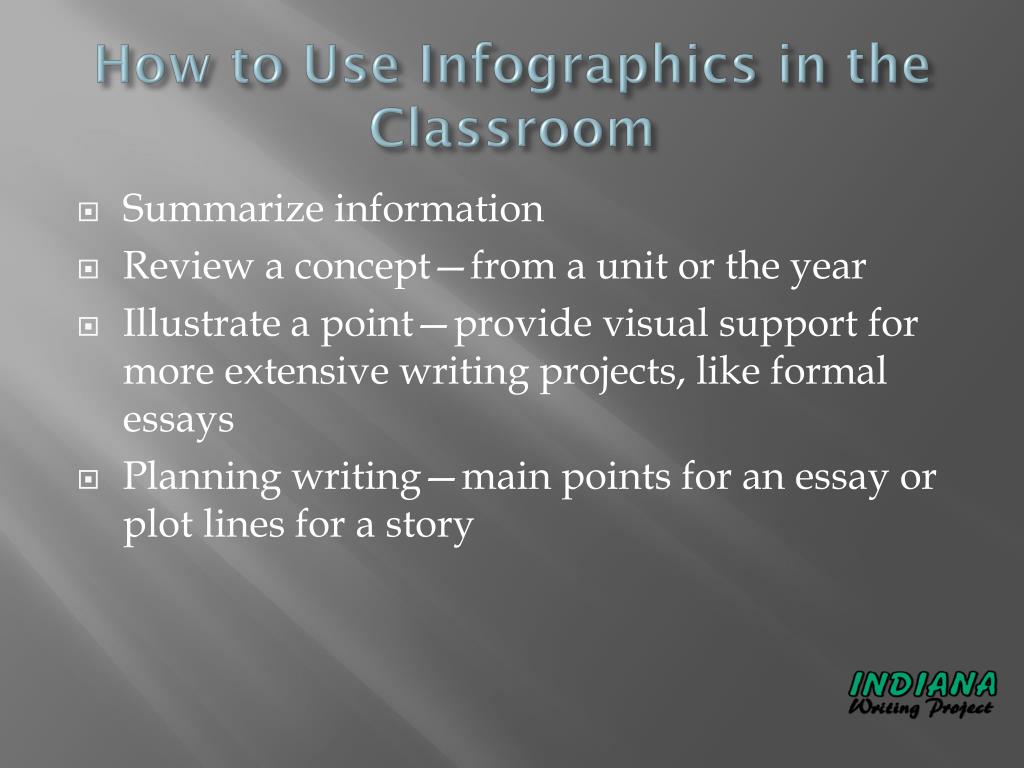 How to Use Infographics in the Classroom

Summarize information

Review a concept—from a unit or the year

Illustrate a point—provide visual support for more extensive writing projects, like formal essays

Planning writing—main points for an essay or plot lines for a story

INDIANA
Writing Project