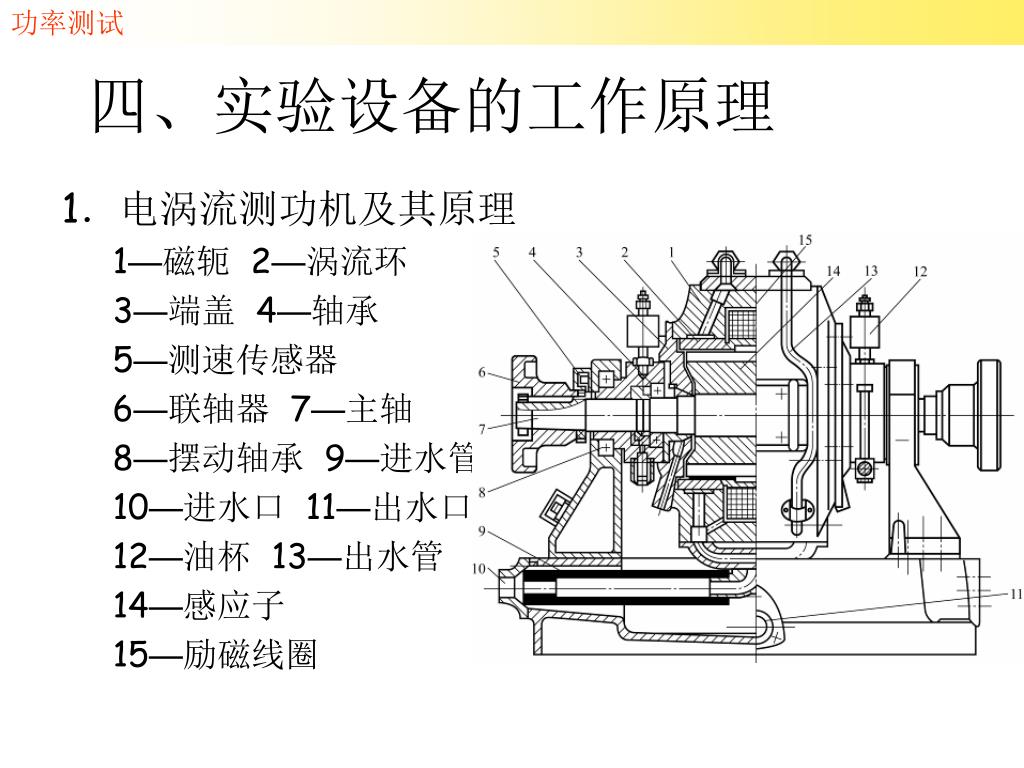 功率测试

四、实验设备的工作原理

1. 电涡流测功机及其原理

1—磁轭 2—涡流环
3—端盖 4—轴承
5—测速传感器
6—联轴器 7—主轴
8—摆动轴承 9—进水管
10—进水口 11—出水口
12—油杯 13—出水管
14—感应子
15—励磁线圈

5 4 3 2 1 15 14 13 12
6
7
8
9
10
11