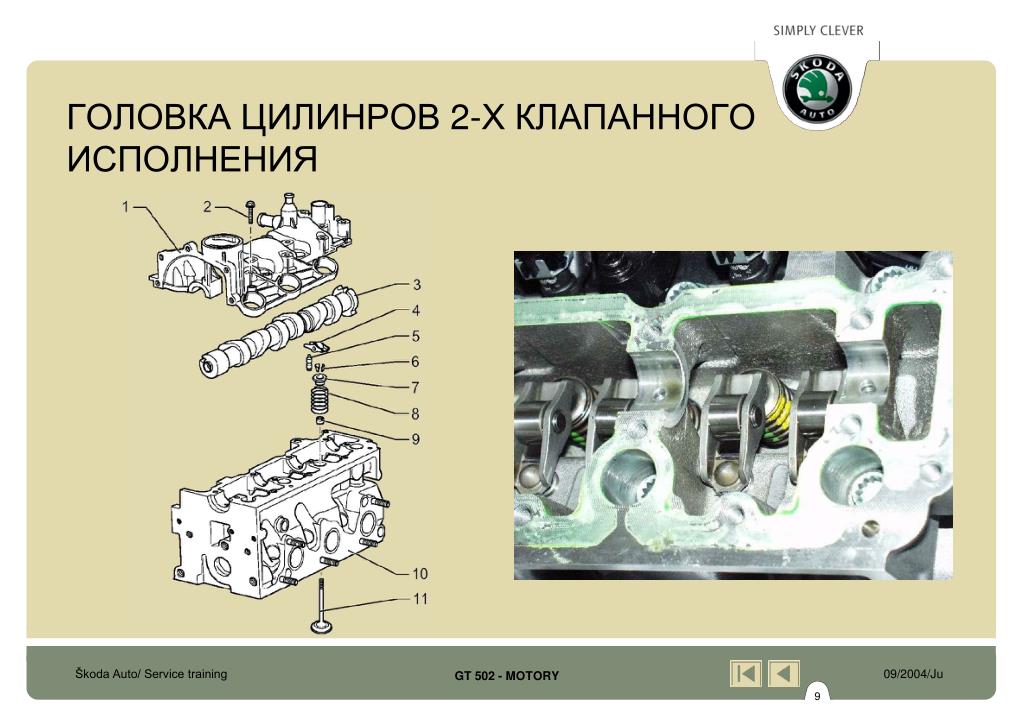 SIMPLY CLEVER

ŠKODA AUTO

ГОЛОВКА ЦИЛИНРОВ 2-Х КЛАПАННОГО ИСПОЛНЕНИЯ

1
2
3
4
5
6
7
8
9
10
11

Škoda Auto/ Service training

GT 502 - MOTORY

09/2004/Ju

9