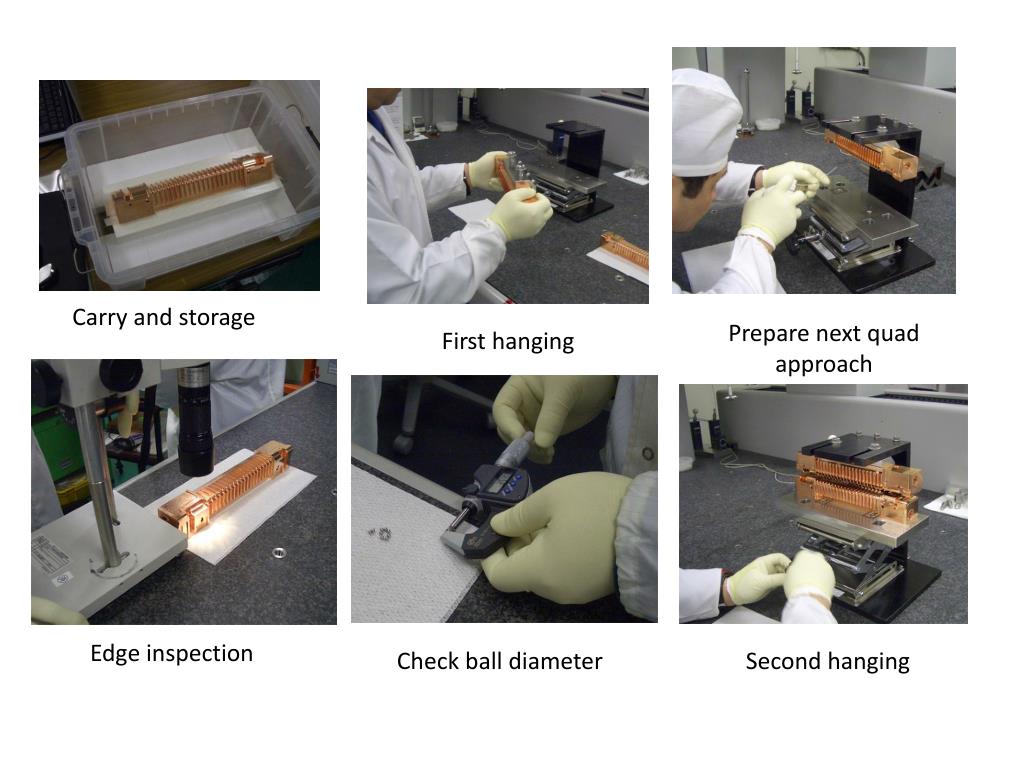 Carry and storage

First hanging

Prepare next quad approach

Edge inspection

Check ball diameter

Second hanging