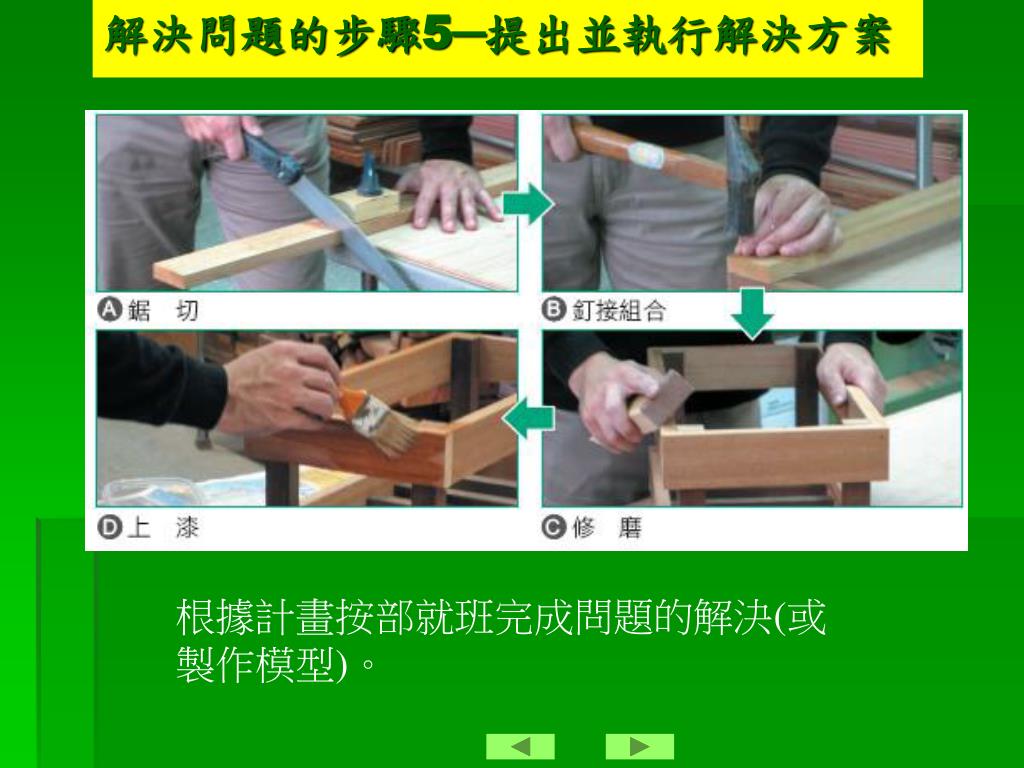 解決問題的步驟5─提出並執行解決方案

A 鋸 切

B 釘接組合

D 上 漆

C 修 磨

根據計畫按部就班完成問題的解決(或製作模型)。