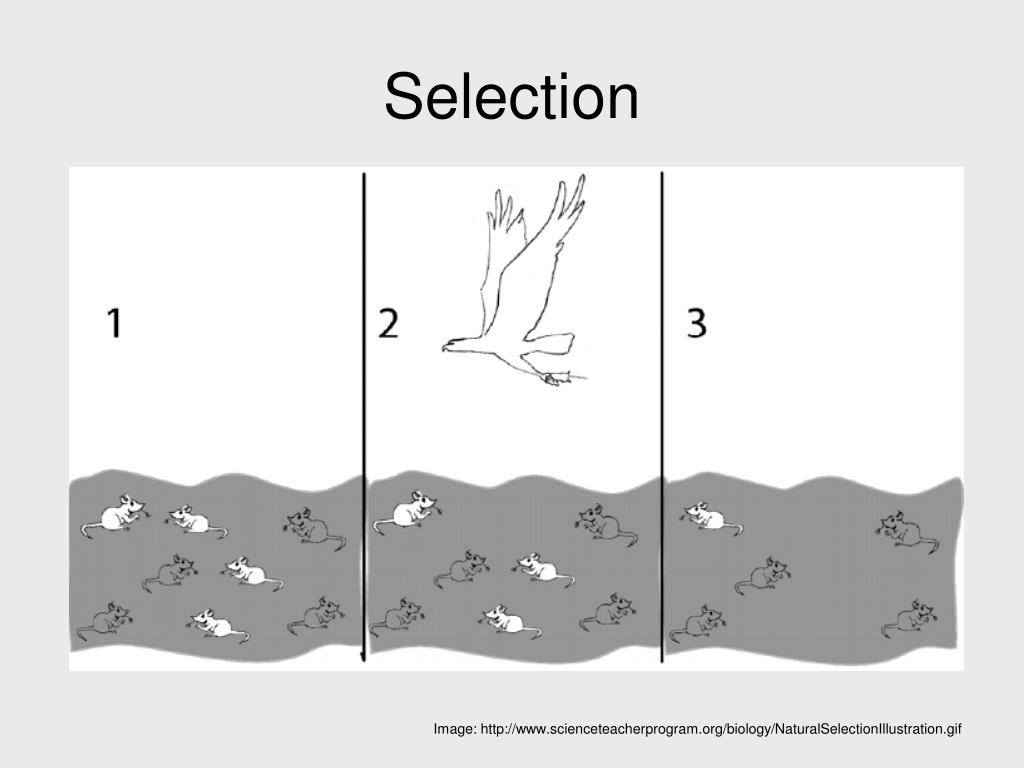 Selection

1

2

3

Image: http://www.scienceteacherprogram.org/biology/NaturalSelectionIllustration.gif