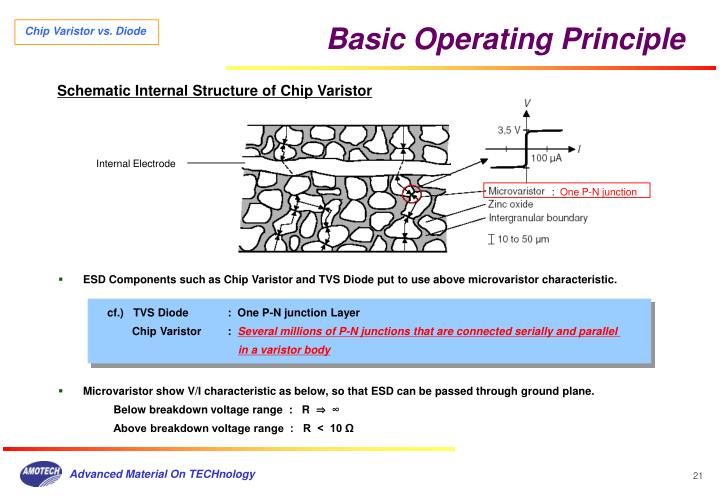 Chip Varistor vs. Diode

Basic Operating Principle

Schematic Internal Structure of Chip Varistor

Internal Electrode

V

3,5 V

I

100 μA

Microvaristor : One P-N junction

Zinc oxide

Intergranular boundary

10 to 50 μm

▪ ESD Components such as Chip Varistor and TVS Diode put to use above microvaristor characteristic.

cf.) TVS Diode : One P-N junction Layer

Chip Varistor : Several millions of P-N junctions that are connected serially and parallel in a varistor body

▪ Microvaristor show V/I characteristic as below, so that ESD can be passed through ground plane.

Below breakdown voltage range : R $\Rightarrow$ $\infty$

Above breakdown voltage range : R < 10 Ω

AMOTECH

Advanced Material On TECHnology

21