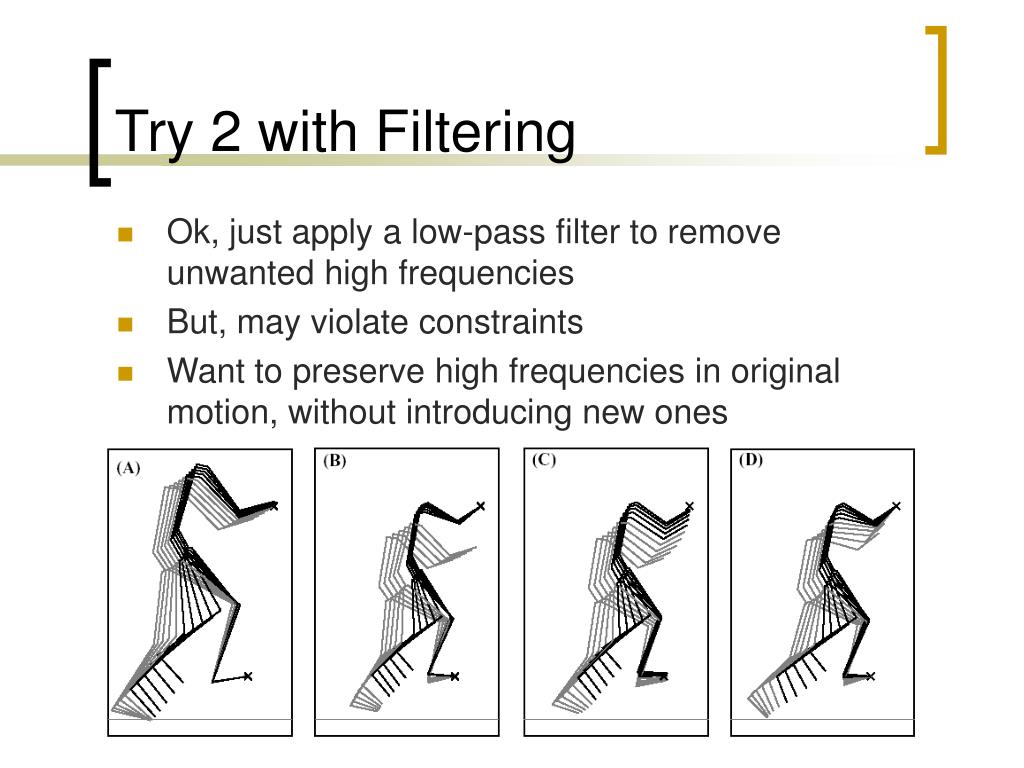 Try 2 with Filtering

Ok, just apply a low-pass filter to remove unwanted high frequencies

But, may violate constraints

Want to preserve high frequencies in original motion, without introducing new ones

(A)

(B)

(C)

(D)