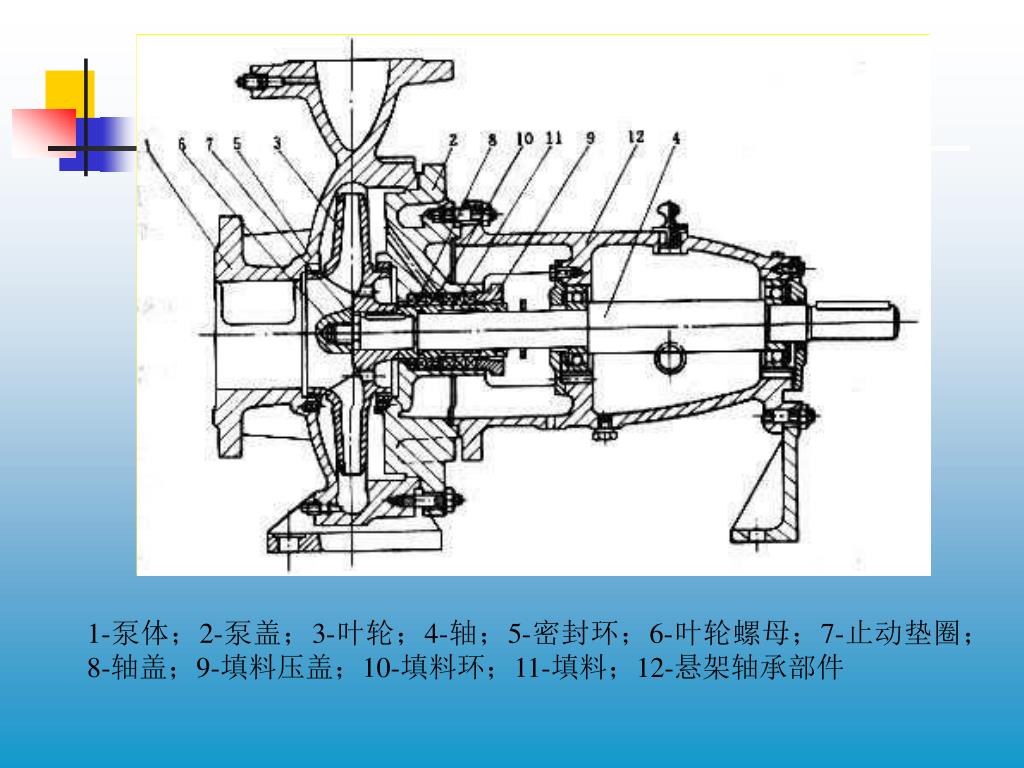 1 6 7 5 3 2 8 10 11 9 12 4

1-泵体；2-泵盖；3-叶轮；4-轴；5-密封环；6-叶轮螺母；7-止动垫圈；8-轴盖；9-填料压盖；10-填料环；11-填料；12-悬架轴承部件