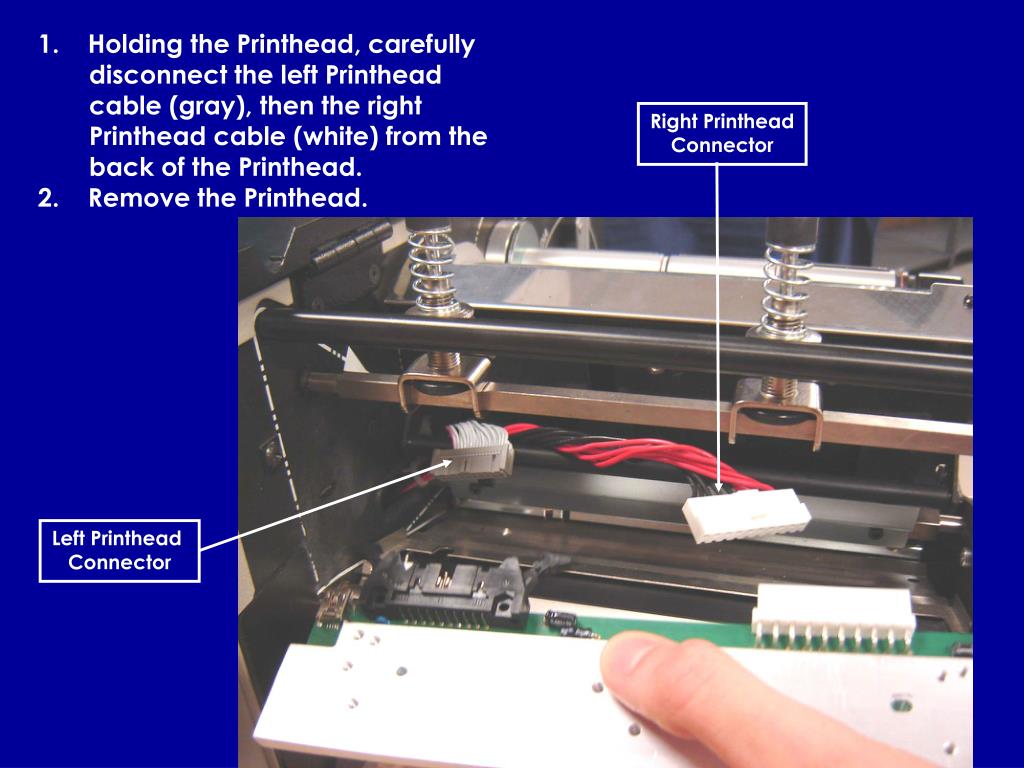 1. Holding the Printhead, carefully disconnect the left Printhead cable (gray), then the right Printhead cable (white) from the back of the Printhead.
2. Remove the Printhead.

Right Printhead Connector

Left Printhead Connector