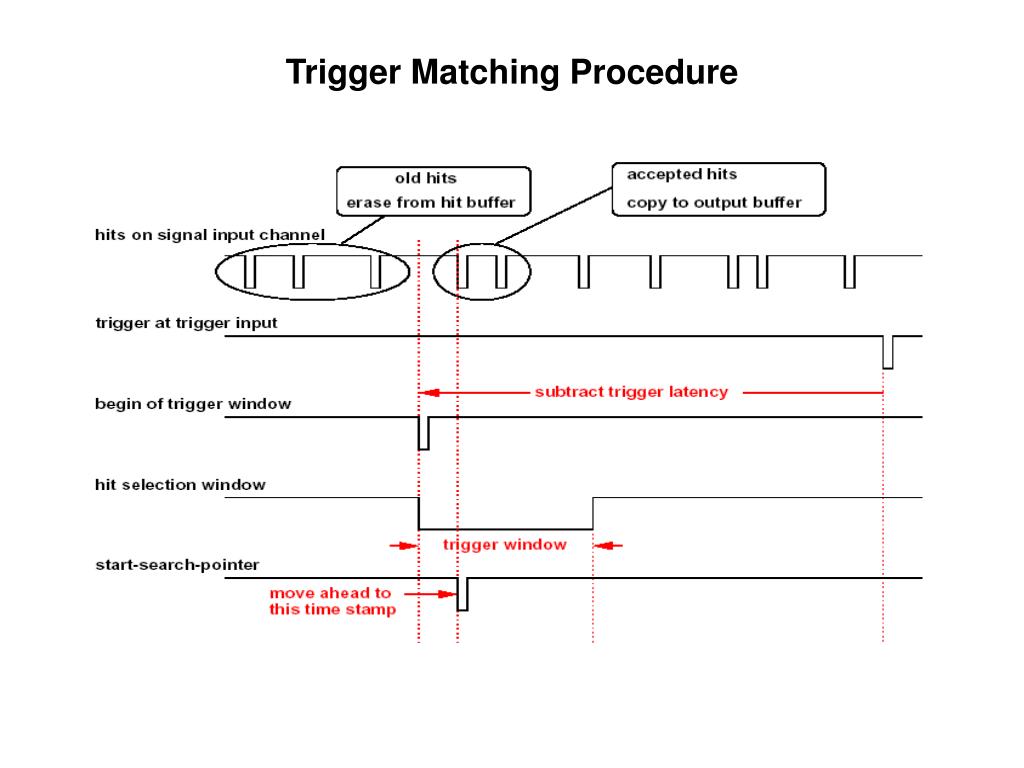 Trigger Matching Procedure

old hits
erase from hit buffer

accepted hits
copy to output buffer

hits on signal input channel

trigger at trigger input

subtract trigger latency

begin of trigger window

hit selection window

trigger window

start-search-pointer

move ahead to
this time stamp