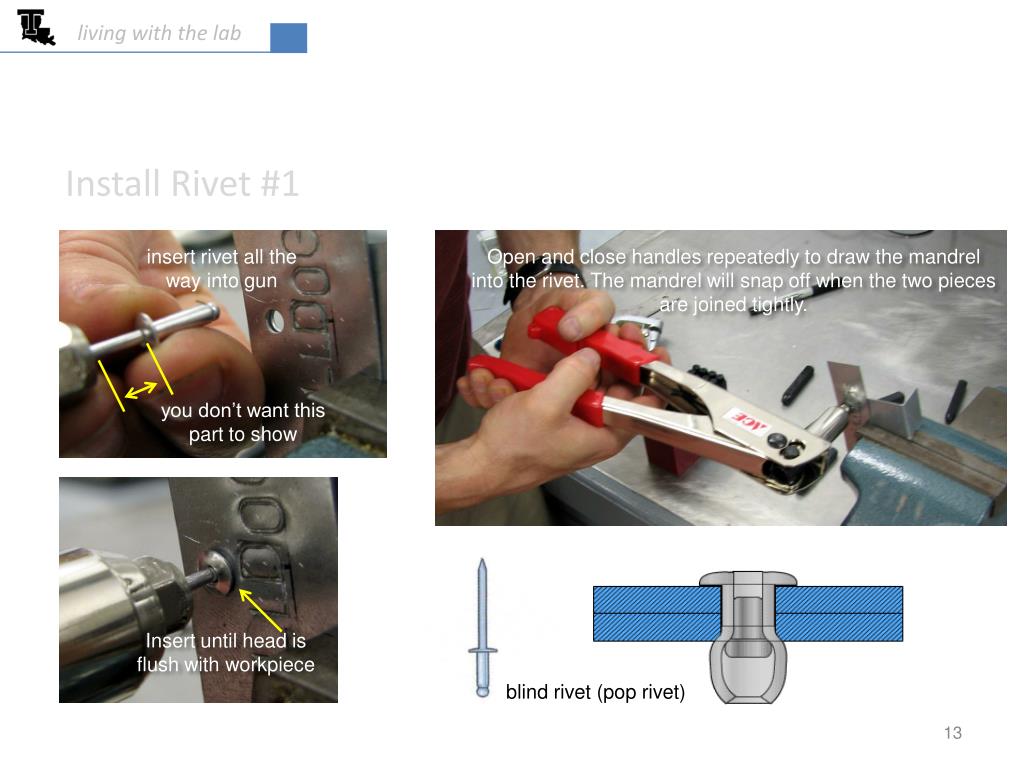 living with the lab

Install Rivet #1

insert rivet all the way into gun

you don't want this part to show

Open and close handles repeatedly to draw the mandrel into the rivet. The mandrel will snap off when the two pieces are joined tightly.

ACE

Insert until head is flush with workpiece

blind rivet (pop rivet)

13