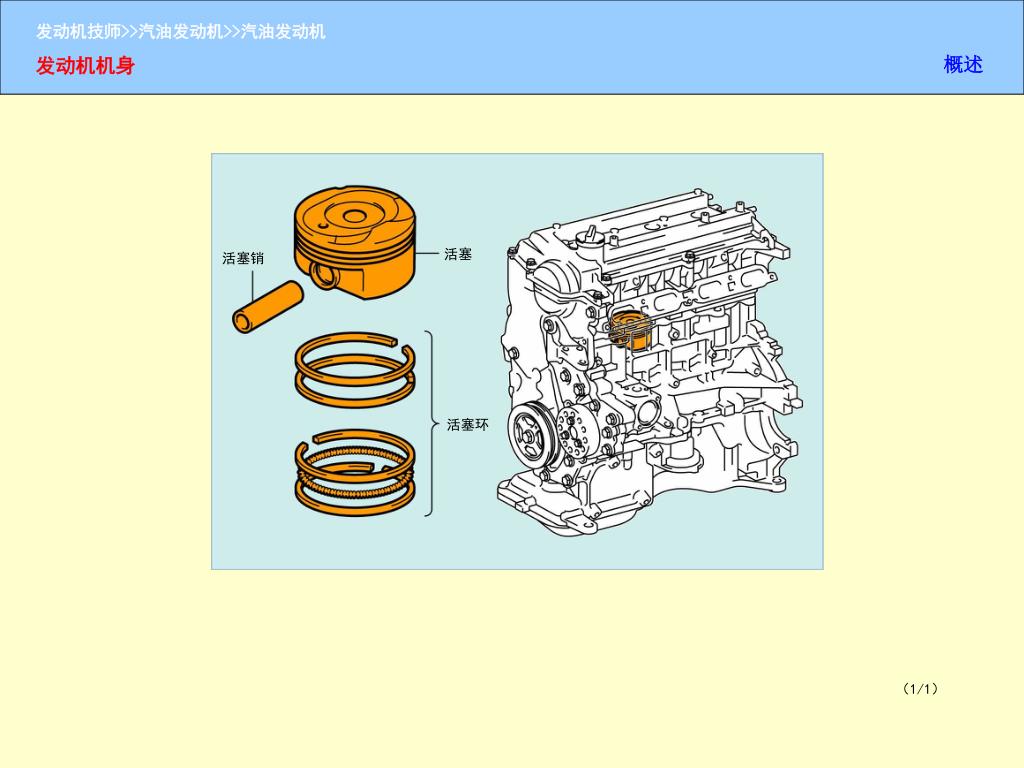 发动机技师>>汽油发动机>>汽油发动机

发动机机身

概述

活塞销

活塞

活塞环

(1/1)