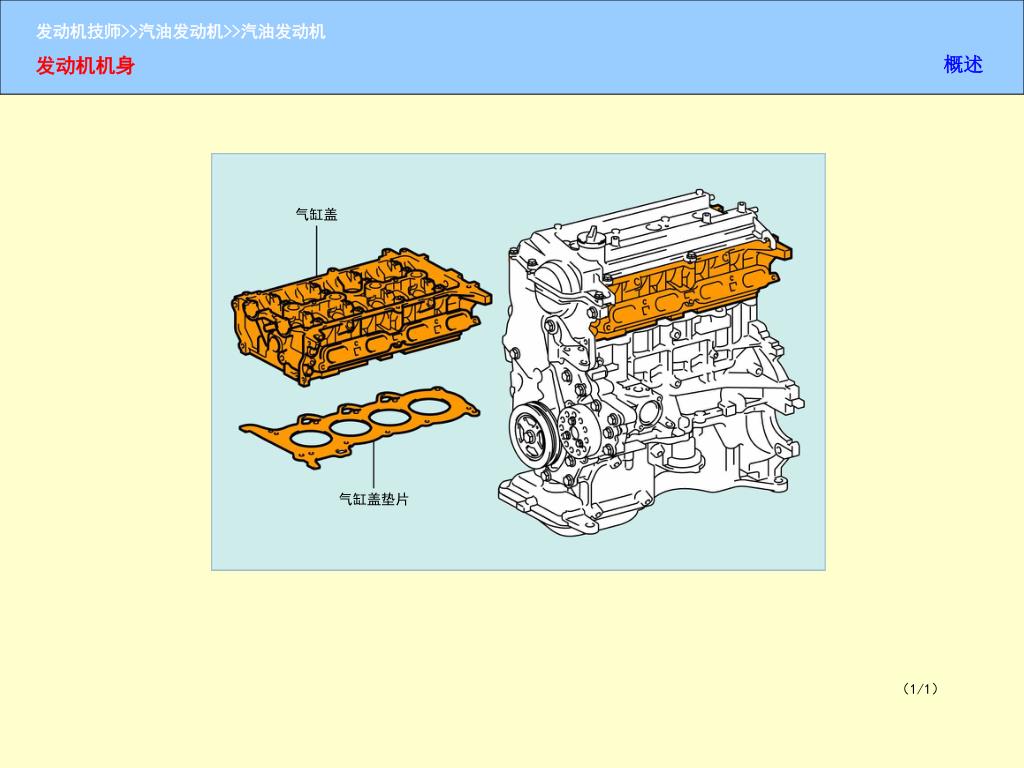 发动机技师>>汽油发动机>>汽油发动机

发动机机身

概述

气缸盖

气缸盖垫片

（1/1）