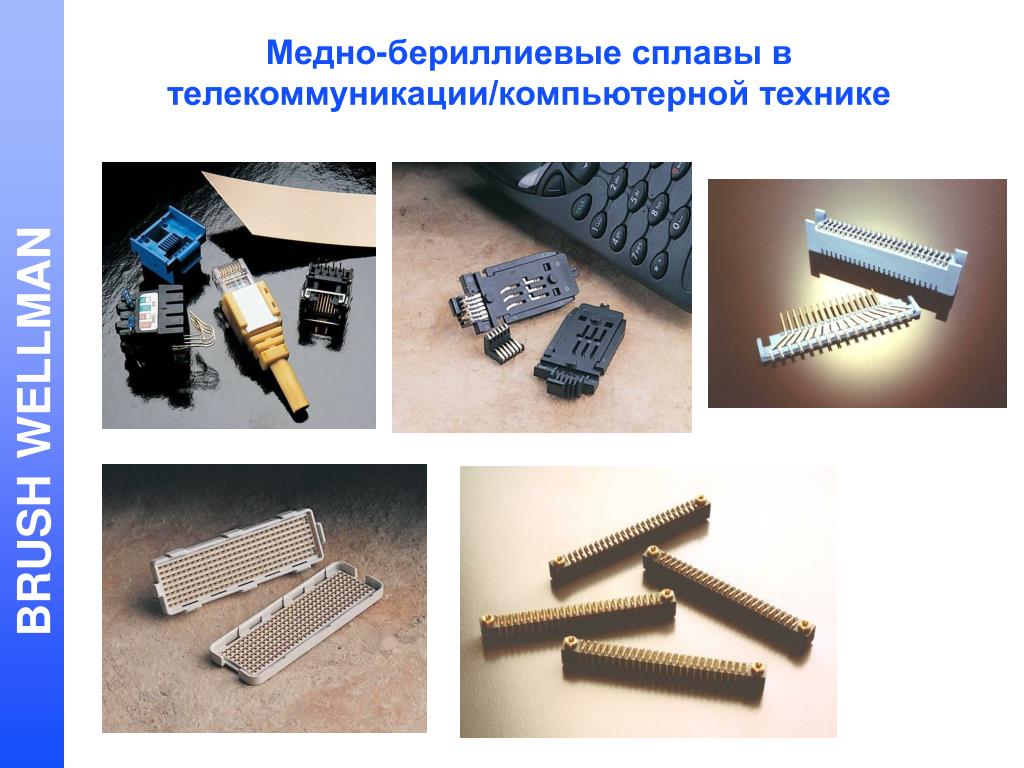 BRUSH WELLMAN

Медно-бериллиевые сплавы в телекоммуникации/компьютерной технике