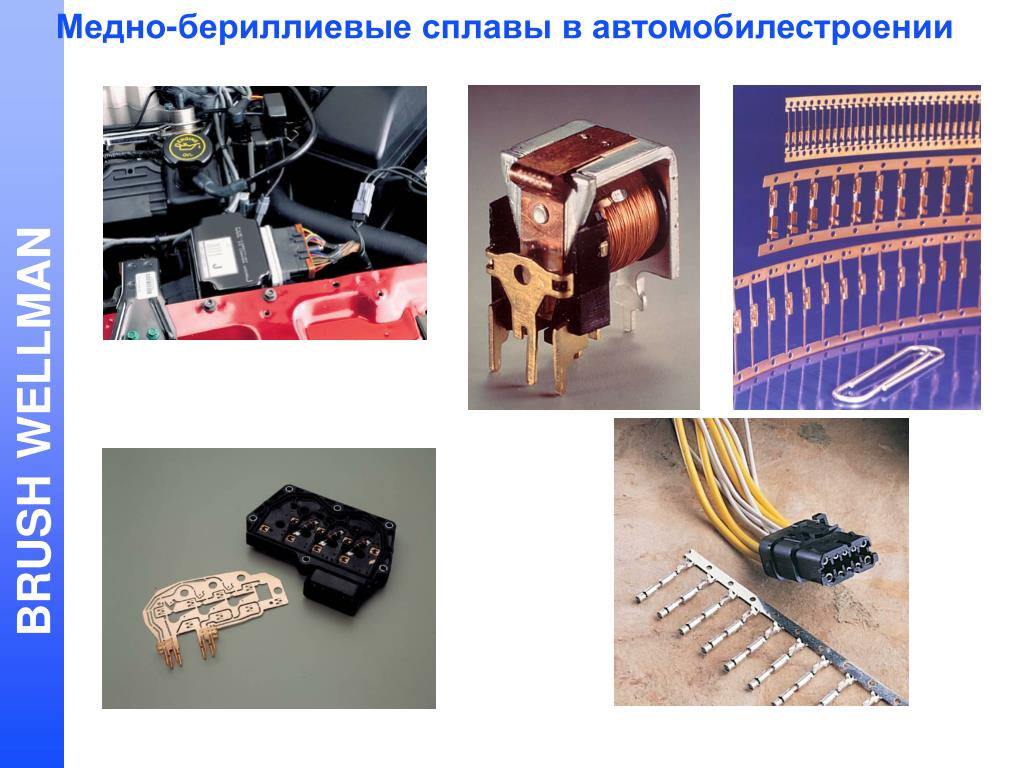 Медно-бериллиевые сплавы в автомобилестроении

BRUSH WELLMAN