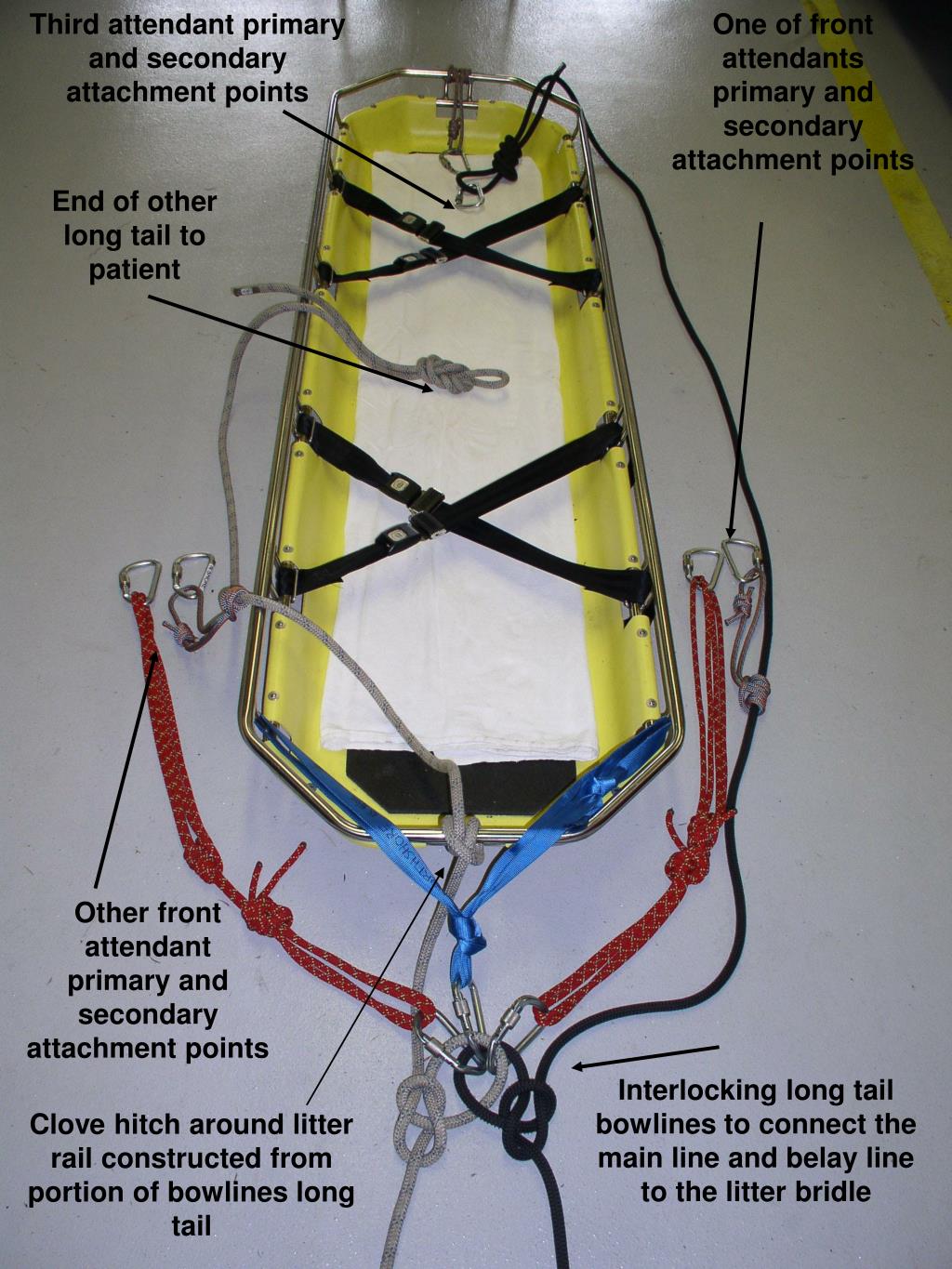 Third attendant primary and secondary attachment points

One of front attendants primary and secondary attachment points

End of other long tail to patient

Other front attendant primary and secondary attachment points

Clove hitch around litter rail constructed from portion of bowlines long tail

Interlocking long tail bowlines to connect the main line and belay line to the litter bridle