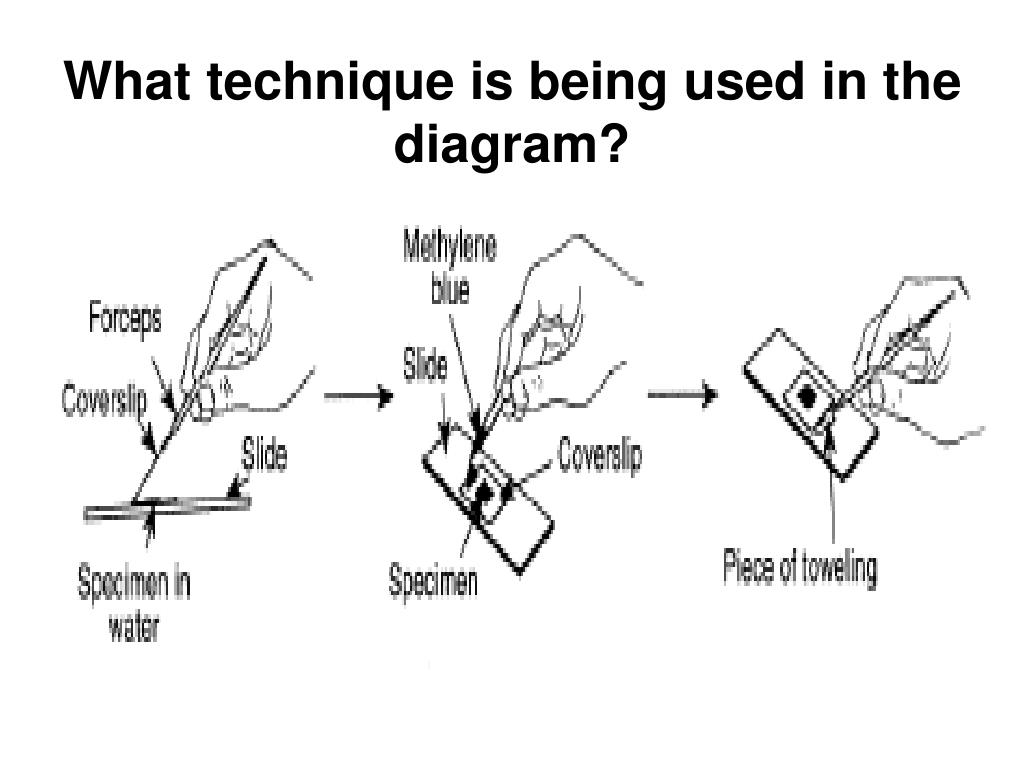 What technique is being used in the diagram?

Forceps
Coverslip
Slide
Specimen in water

Methylene blue
Slide
Coverslip
Specimen

Piece of toweling