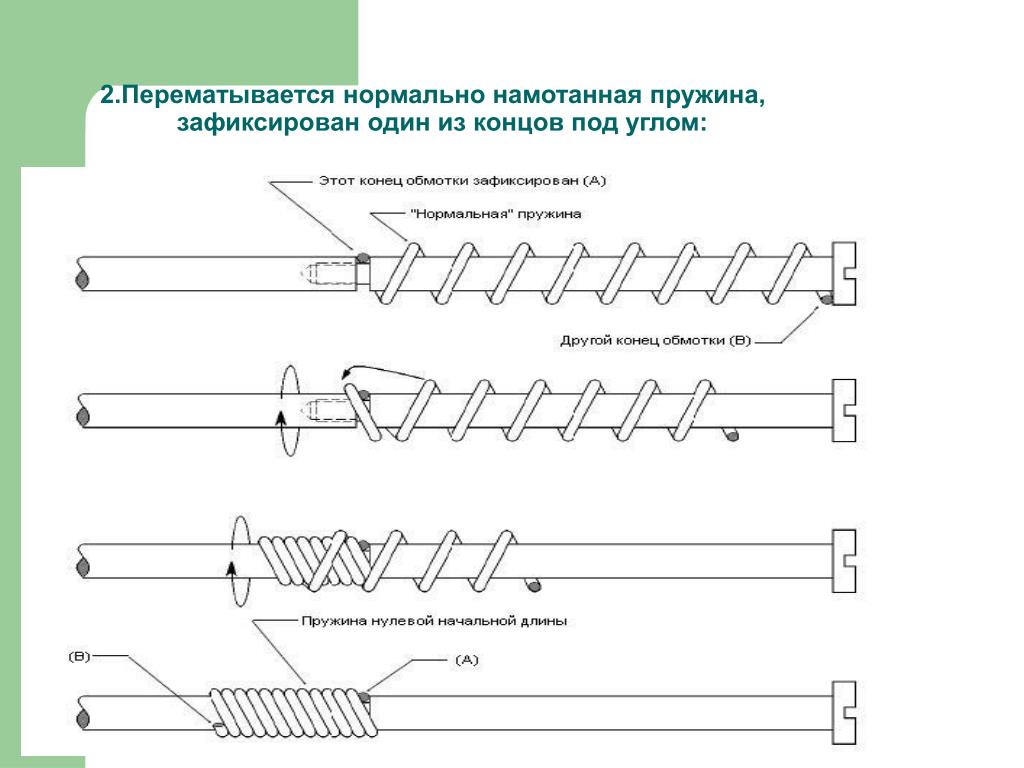 2.Перематывается нормально намотанная пружина, зафиксирован один из концов под углом:

Этот конец обмотки зафиксирован (А)

"Нормальная" пружина

Другой конец обмотки (В)

Пружина нулевой начальной длины

(В)

(А)