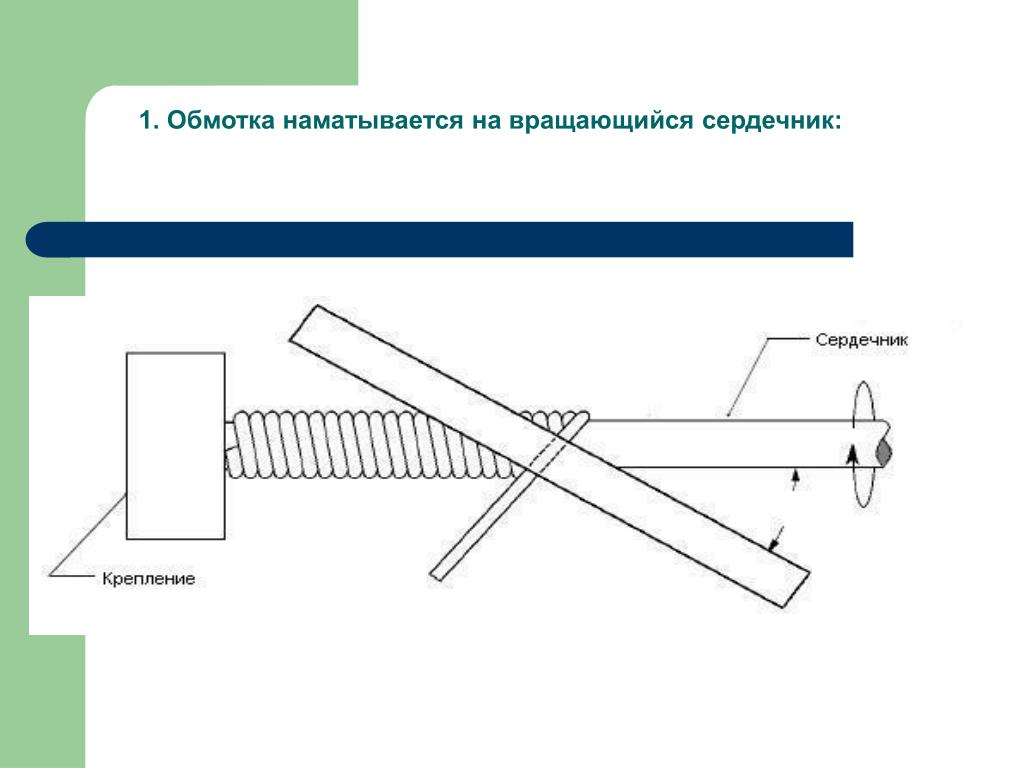 1. Обмотка наматывается на вращающийся сердечник:

Сердечник

Крепление