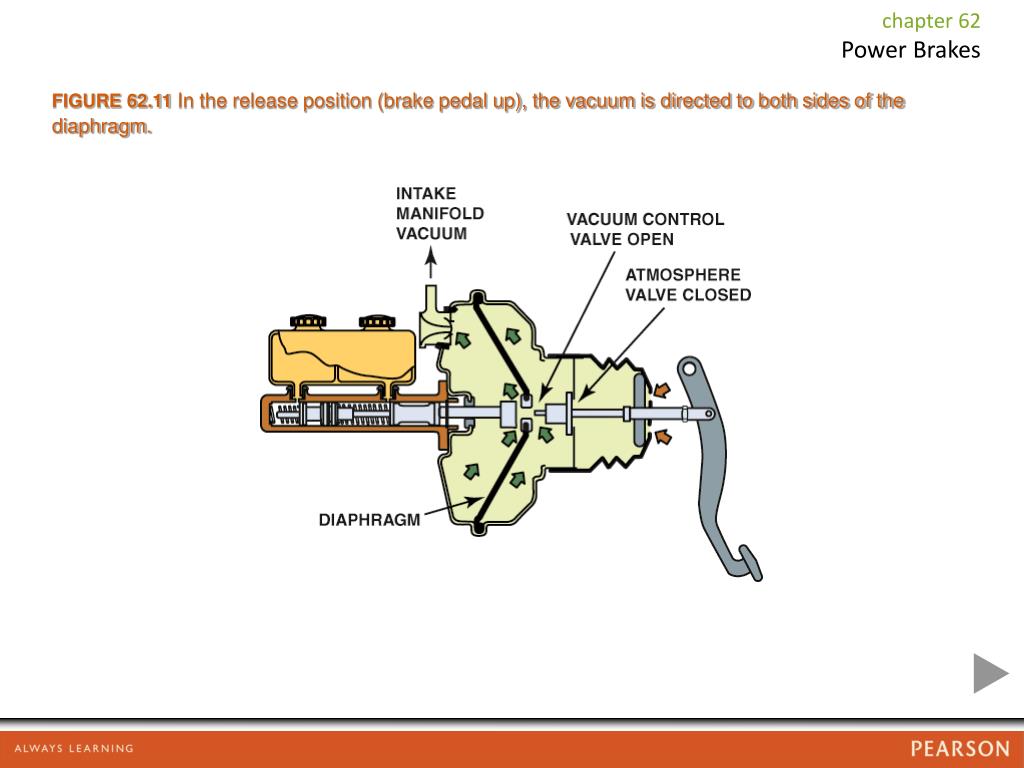 chapter 62
Power Brakes

FIGURE 62.11 In the release position (brake pedal up), the vacuum is directed to both sides of the diaphragm.

INTAKE MANIFOLD VACUUM

VACUUM CONTROL VALVE OPEN

ATMOSPHERE VALVE CLOSED

DIAPHRAGM

ALWAYS LEARNING

PEARSON