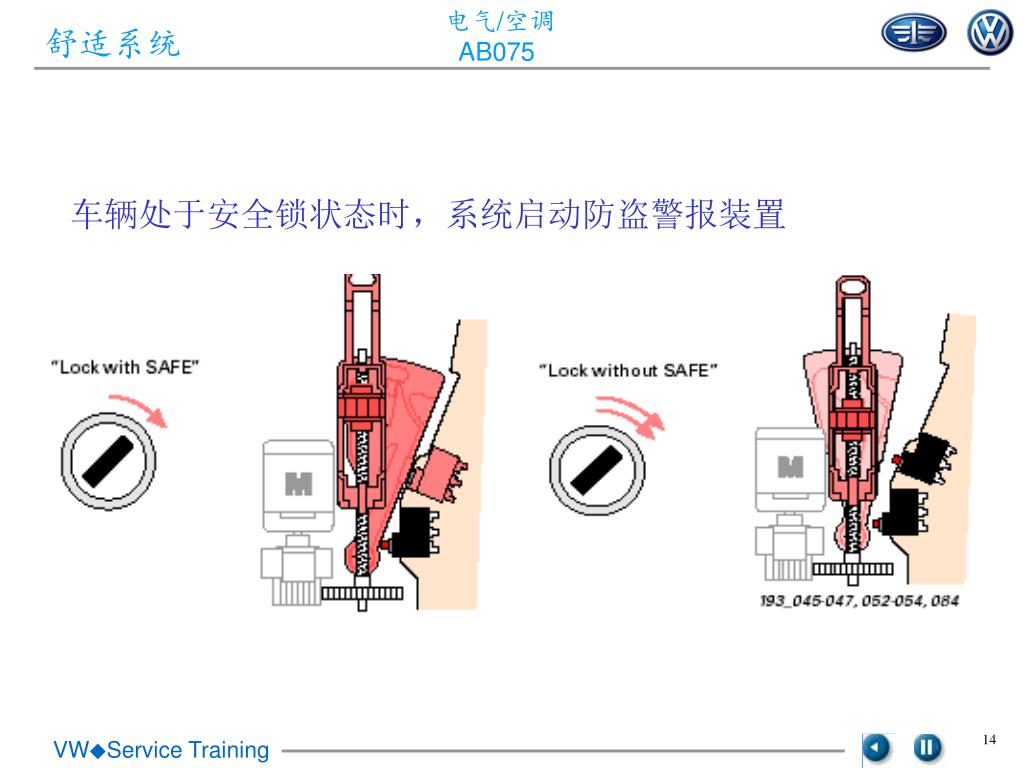 舒适系统

电气/空调
AB075

车辆处于安全锁状态时，系统启动防盗警报装置

"Lock with SAFE"

M

"Lock without SAFE"

M

193_045-047, 052-054, 084

VW◆Service Training

14