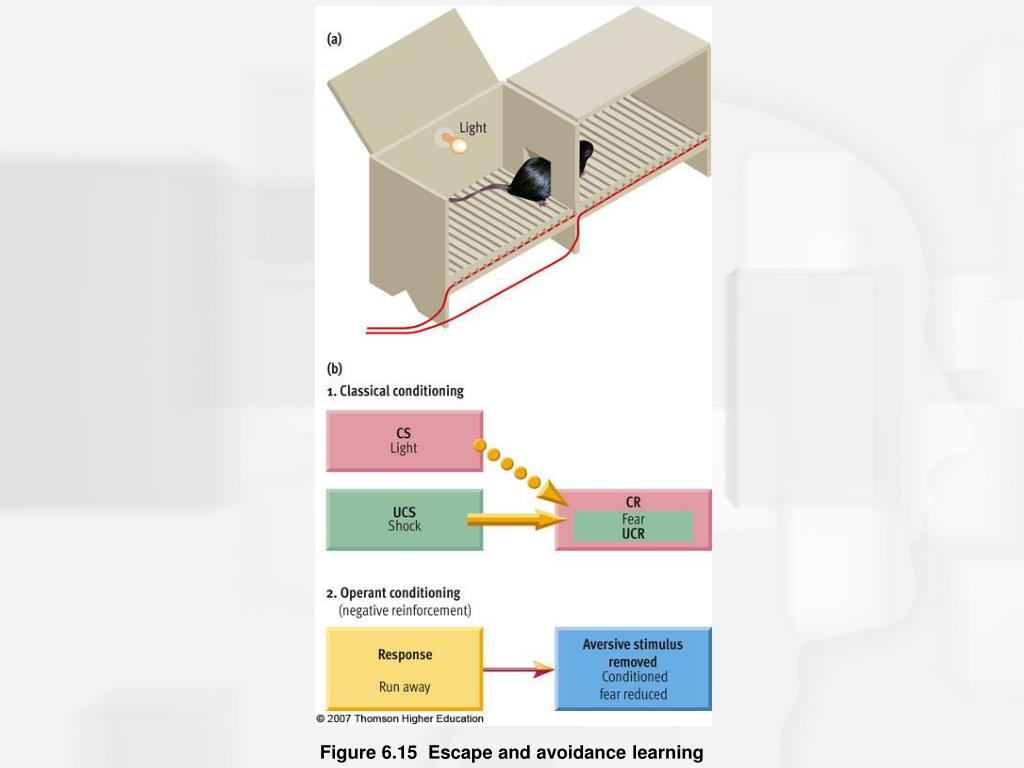 (a)

Light

(b)

1. Classical conditioning

CS
Light

UCS
Shock

CR
Fear
UCR

2. Operant conditioning
(negative reinforcement)

Response
Run away

Aversive stimulus removed
Conditioned fear reduced

© 2007 Thomson Higher Education

Figure 6.15 Escape and avoidance learning