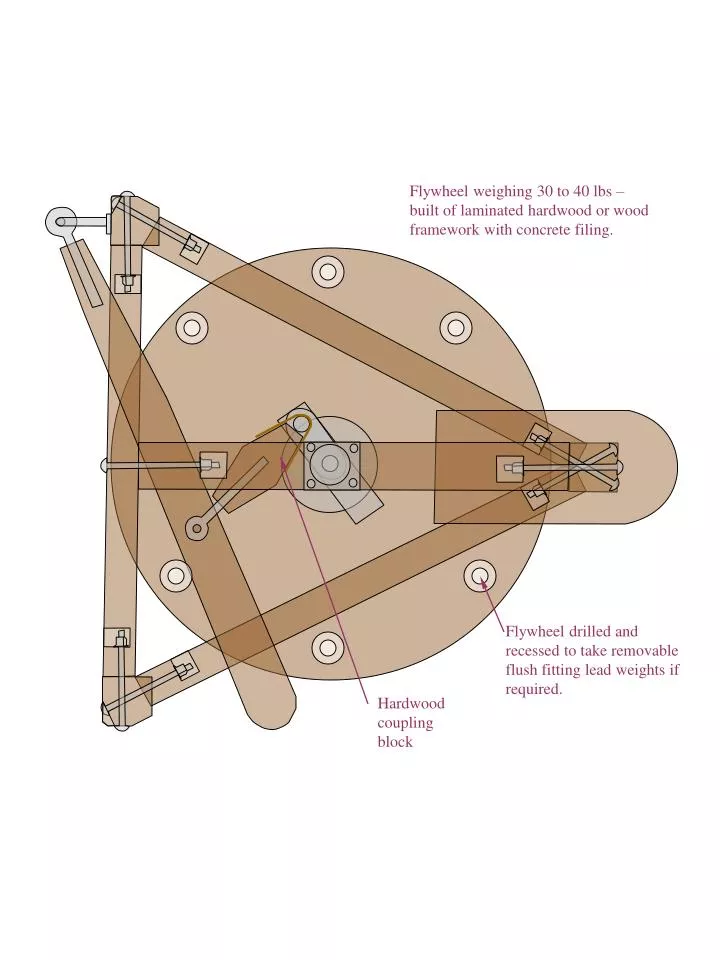 Flywheel weighing 30 to 40 lbs – built of laminated hardwood or wood framework with concrete filing.

Flywheel drilled and recessed to take removable flush fitting lead weights if required.

Hardwood coupling block