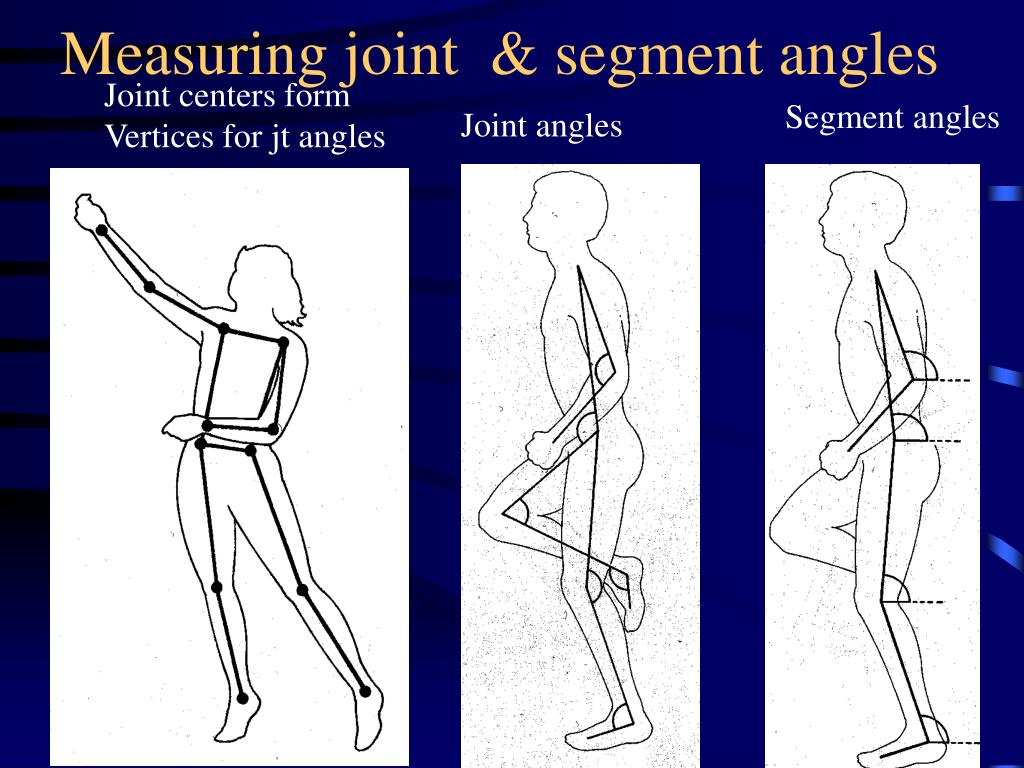 Measuring joint & segment angles

Joint centers form
Vertices for jt angles

Joint angles

Segment angles