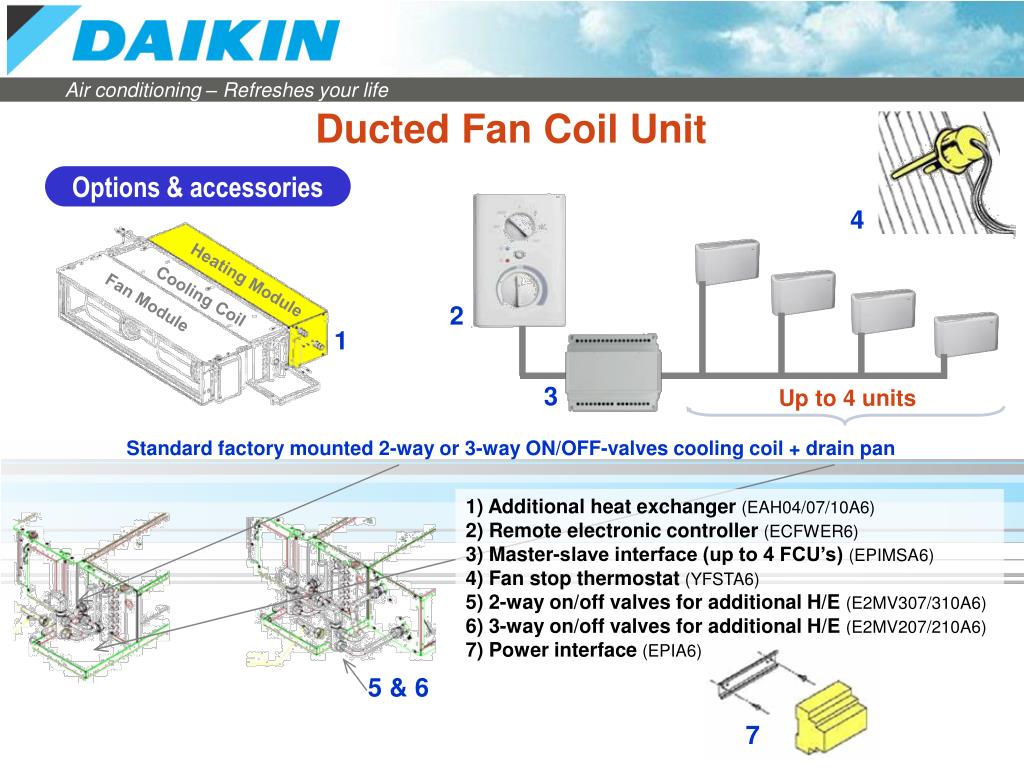 DAIKIN

Air conditioning – Refreshes your life

Ducted Fan Coil Unit

Options & accessories

Heating Module
Cooling Coil
Fan Module

1

2

3

4

Up to 4 units

Standard factory mounted 2-way or 3-way ON/OFF-valves cooling coil + drain pan

1) Additional heat exchanger (EAH04/07/10A6)
2) Remote electronic controller (ECFWER6)
3) Master-slave interface (up to 4 FCU's) (EPIMSA6)
4) Fan stop thermostat (YFSTA6)
5) 2-way on/off valves for additional H/E (E2MV307/310A6)
6) 3-way on/off valves for additional H/E (E2MV207/210A6)
7) Power interface (EPIA6)

5 & 6

7