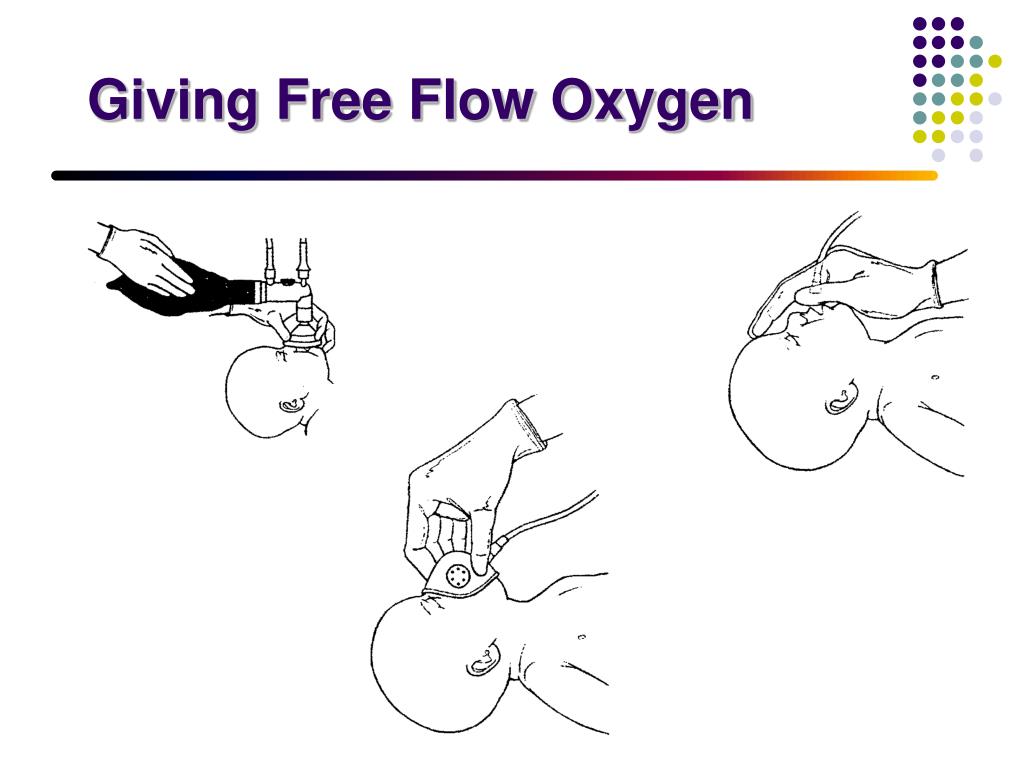 Giving Free Flow Oxygen