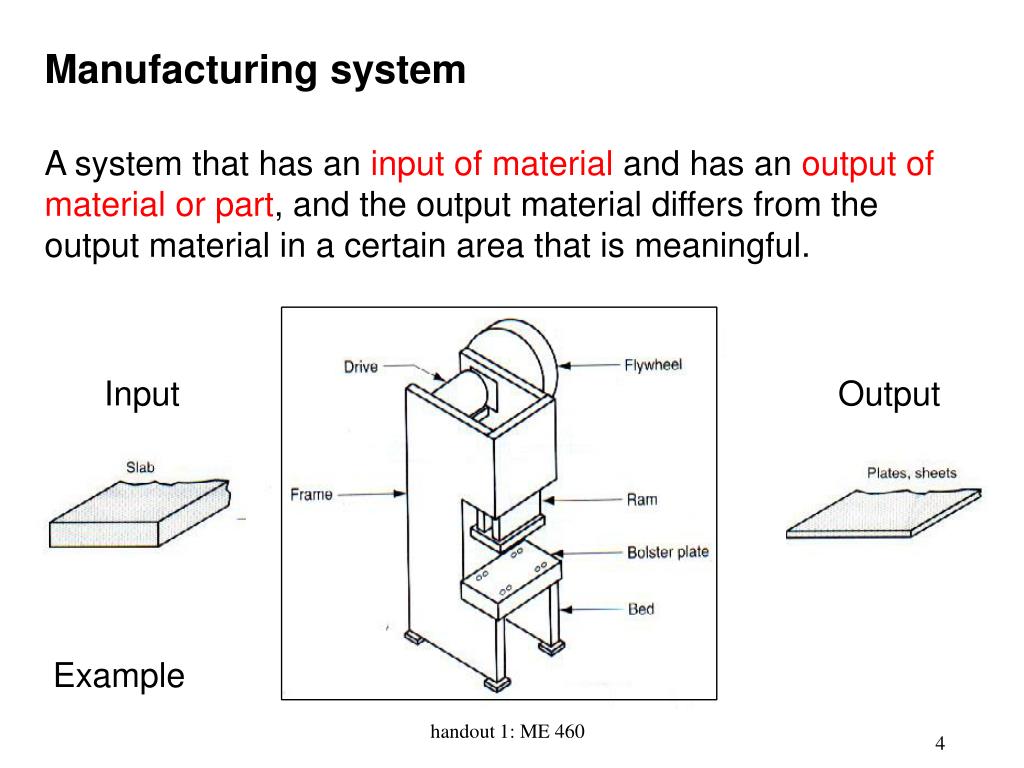 Manufacturing system

A system that has an input of material and has an output of material or part, and the output material differs from the output material in a certain area that is meaningful.

Input

Slab

Drive

Flywheel

Frame

Ram

Bolster plate

Bed

Output

Plates, sheets

Example

handout 1: ME 460

4