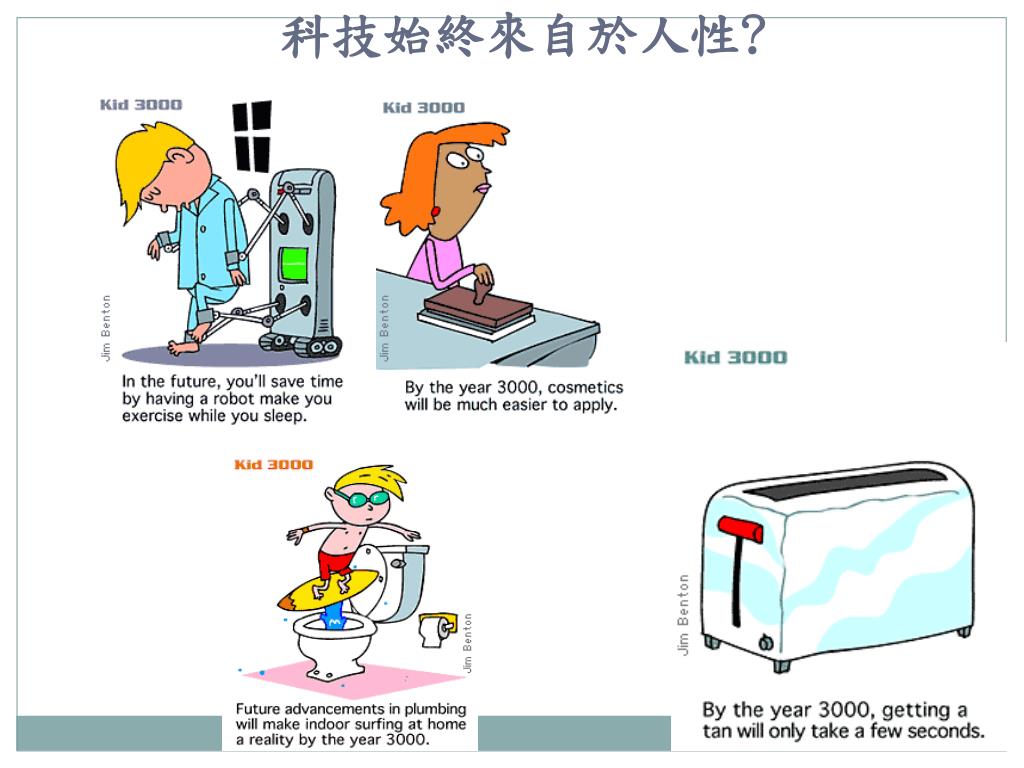 科技始終來自於人性?

Kid 3000

Jim Benton

In the future, you'll save time by having a robot make you exercise while you sleep.

Kid 3000

Jim Benton

By the year 3000, cosmetics will be much easier to apply.

Kid 3000

Jim Benton

Future advancements in plumbing will make indoor surfing at home a reality by the year 3000.

Kid 3000

Jim Benton

By the year 3000, getting a tan will only take a few seconds.