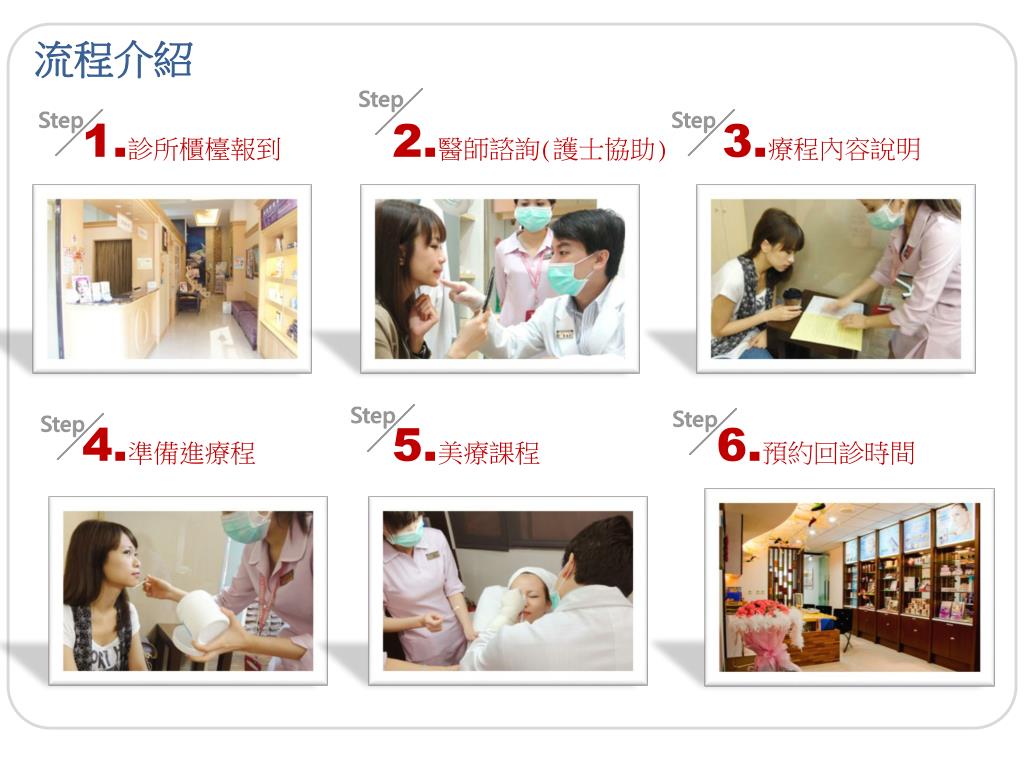 流程介紹

Step 1.診所櫃檯報到

Step 2.醫師諮詢(護士協助)

Step 3.療程內容說明

Step 4.準備進療程

Step 5.美療課程

Step 6.預約回診時間