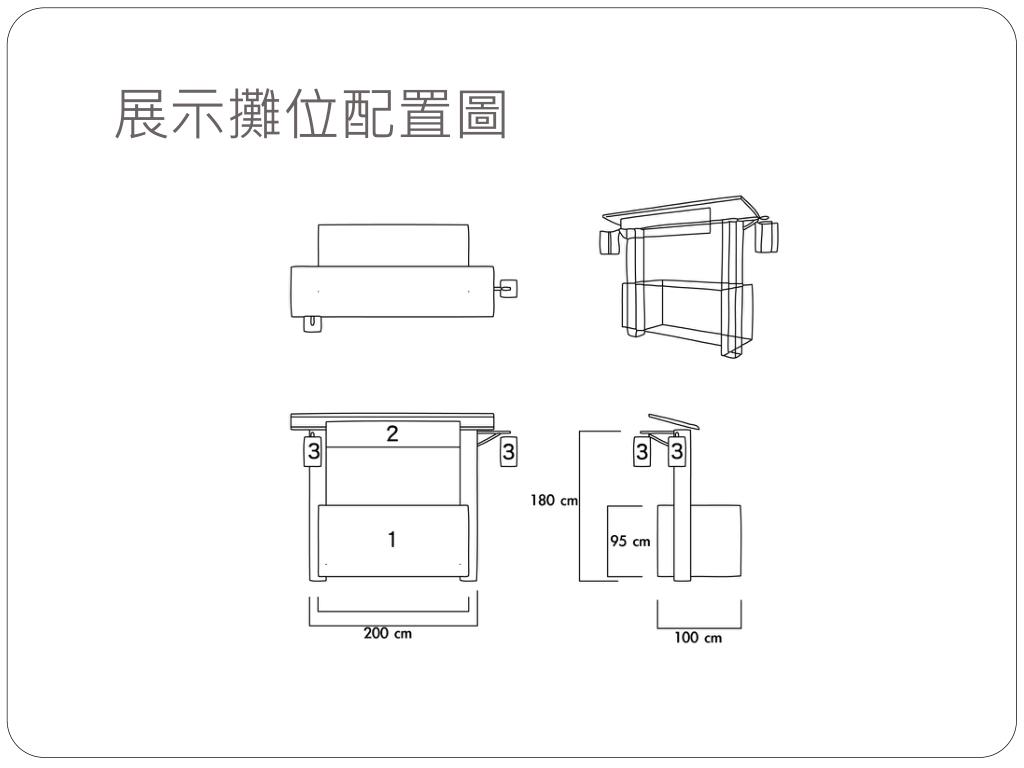 展示攤位配置圖

2

3

3

1

200 cm

3 3

180 cm

95 cm

100 cm