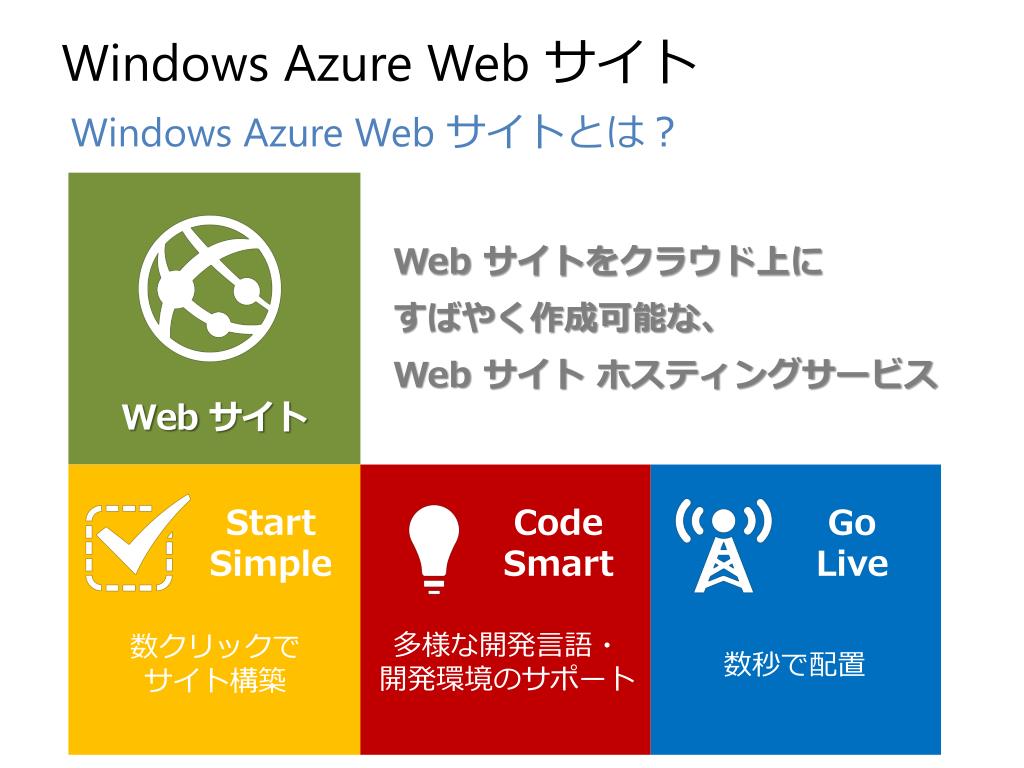 Windows Azure Web サイト

Windows Azure Web サイトとは？

Web サイト

Web サイトをクラウド上に
すばやく作成可能な、
Web サイト ホスティングサービス

Start
Simple

数クリックで
サイト構築

Code
Smart

多様な開発言語・
開発環境のサポート

Go
Live

数秒で配置