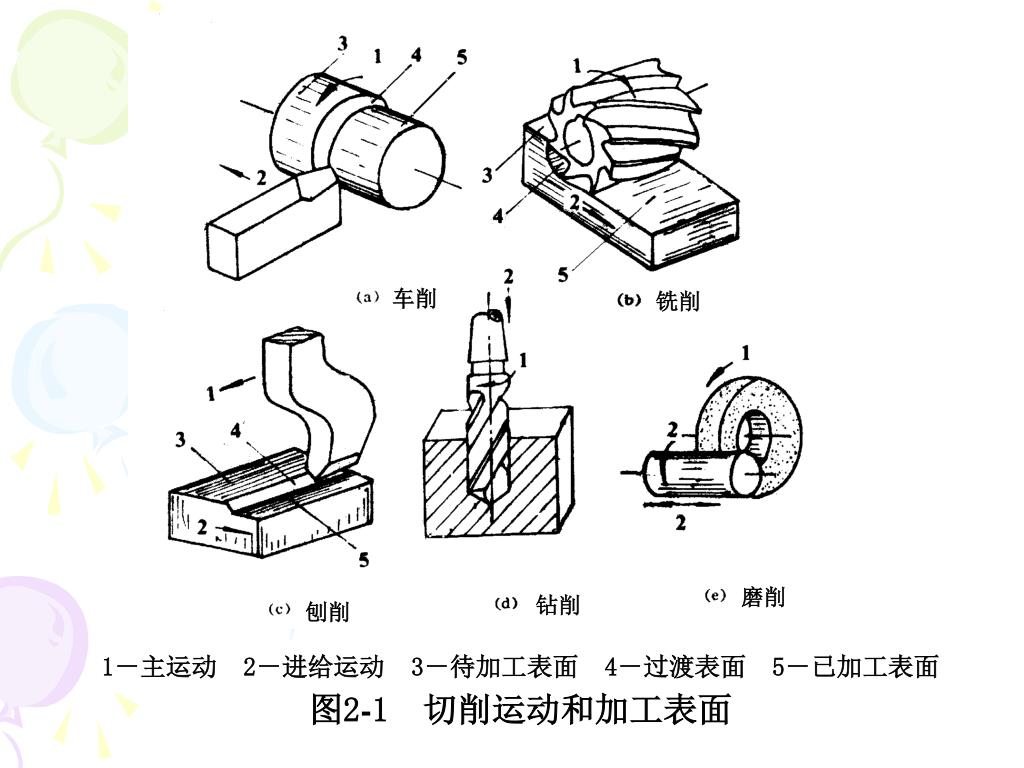 3 1 4 5

2

(a) 车削

1

3

4 2

5

(b) 铣削

1

3 4

2

5

(c) 刨削

2

1

(d) 钻削

1

2

2

(e) 磨削

1－主运动　2－进给运动　3－待加工表面　4－过渡表面　5－已加工表面

图2-1　切削运动和加工表面