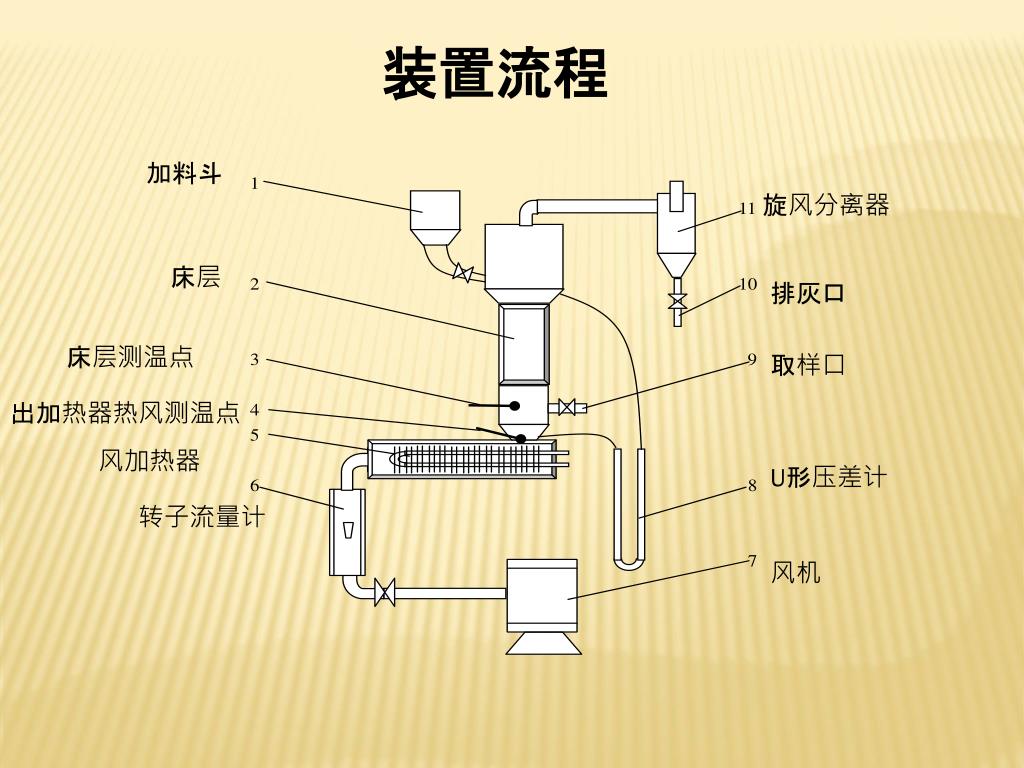 装置流程

加料斗 1
床层 2
床层测温点 3
出加热器热风测温点 4
5
风加热器
6
转子流量计

11 旋风分离器
10 排灰口
9 取样口
8 U形压差计
7 风机