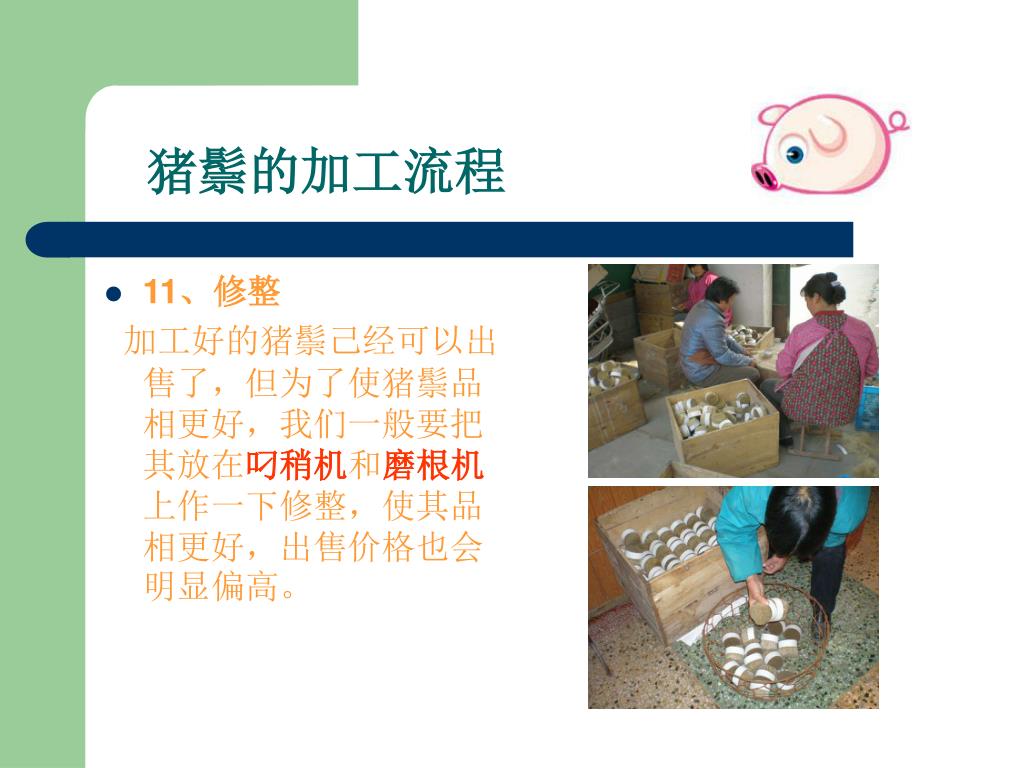 猪鬃的加工流程

11、修整

加工好的猪鬃已经可以出售了，但为了使猪鬃品相更好，我们一般要把其放在叼稍机和磨根机上作一下修整，使其品相更好，出售价格也会明显偏高。