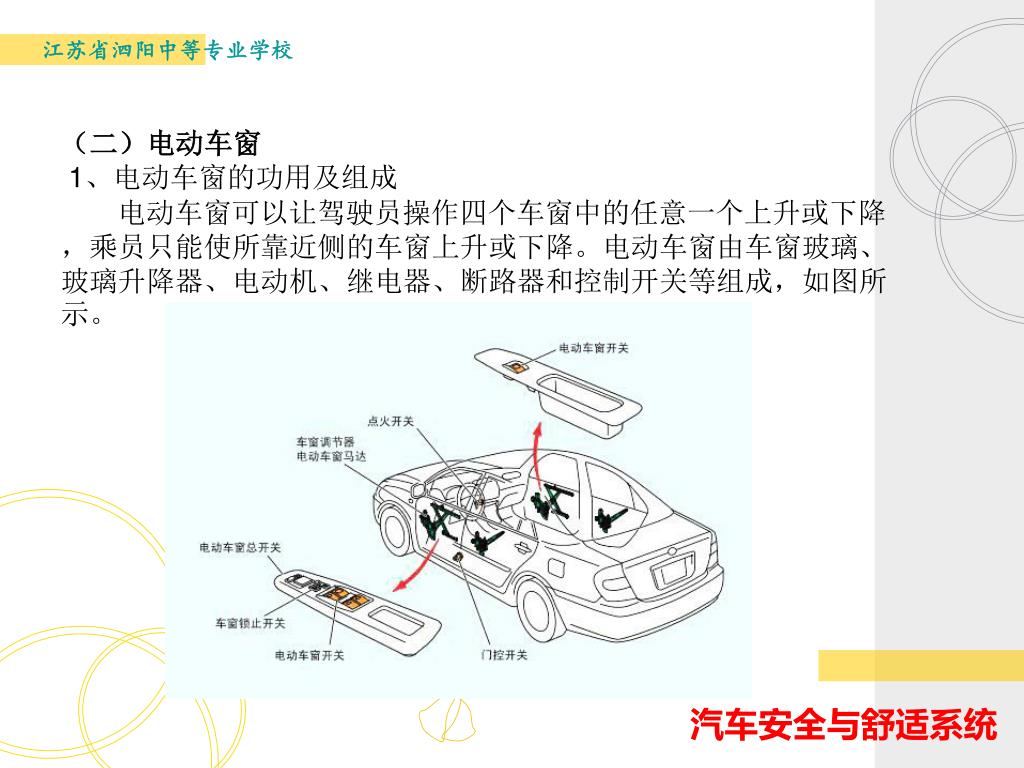 江苏省泗阳中等专业学校

（二）电动车窗
1、电动车窗的功用及组成
电动车窗可以让驾驶员操作四个车窗中的任意一个上升或下降，乘员只能使所靠近侧的车窗上升或下降。电动车窗由车窗玻璃、玻璃升降器、电动机、继电器、断路器和控制开关等组成，如图所示。

电动车窗开关
点火开关
车窗调节器
电动车窗马达
电动车窗总开关
车窗锁止开关
电动车窗开关
门控开关

汽车安全与舒适系统